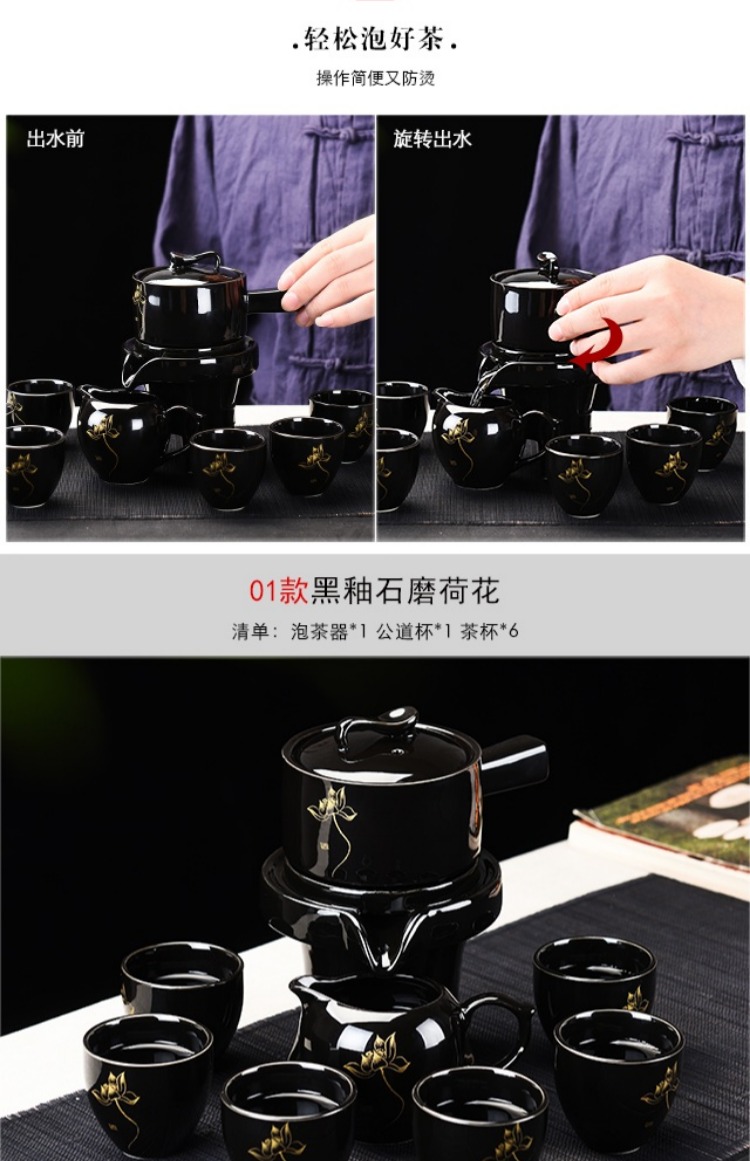 .轻松泡好茶.

操作简便又防烫

出水前

旋转出水

01款黑釉石磨荷花

清单：泡茶器*1 公道杯*1 茶杯*6