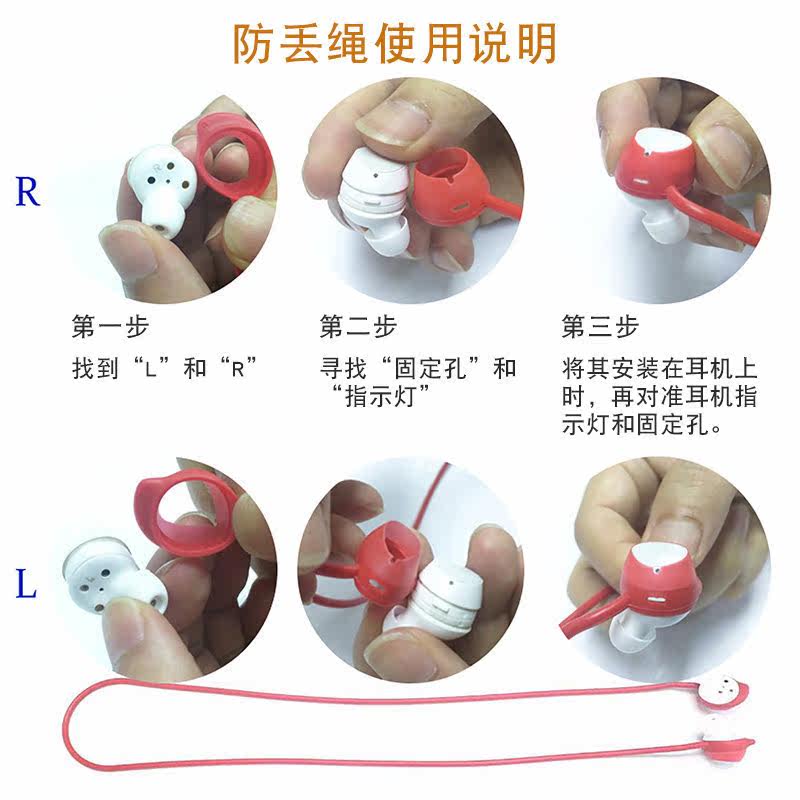 防丢绳使用说明

R

第一步
找到“L”和“R”

第二步
寻找“固定孔”和“指示灯”

第三步
将其安装在耳机上时，再对准耳机指示灯和固定孔。

L