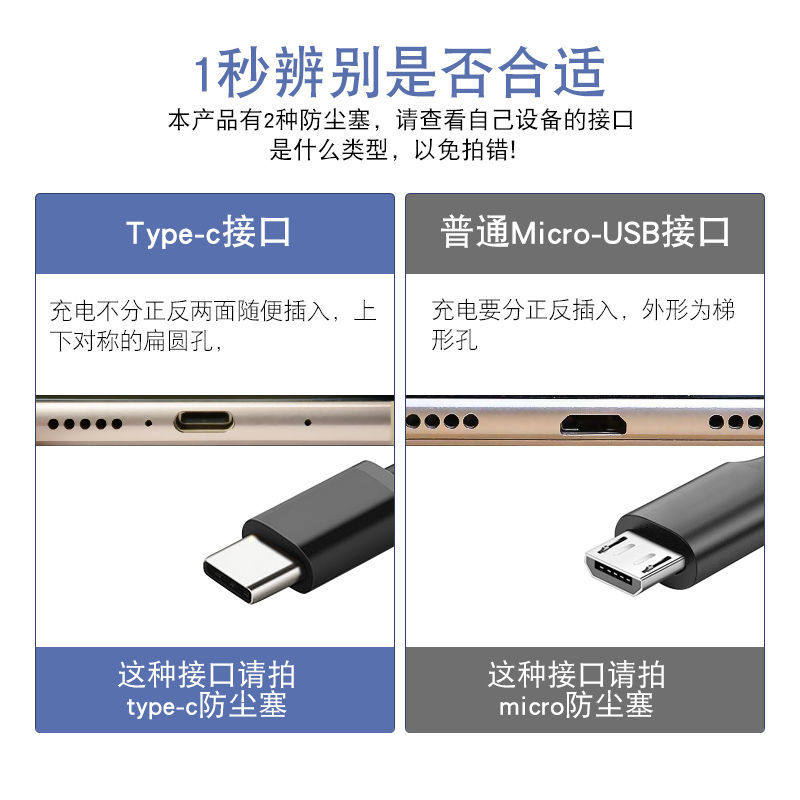 1秒辨别是否合适

本产品有2种防尘塞，请查看自己设备的接口是什么类型，以免拍错!

Type-c接口

充电不分正反两面随便插入，上下对称的扁圆孔，

这种接口请拍
type-c防尘塞

普通Micro-USB接口

充电要分正反插入，外形为梯形孔

这种接口请拍
micro防尘塞