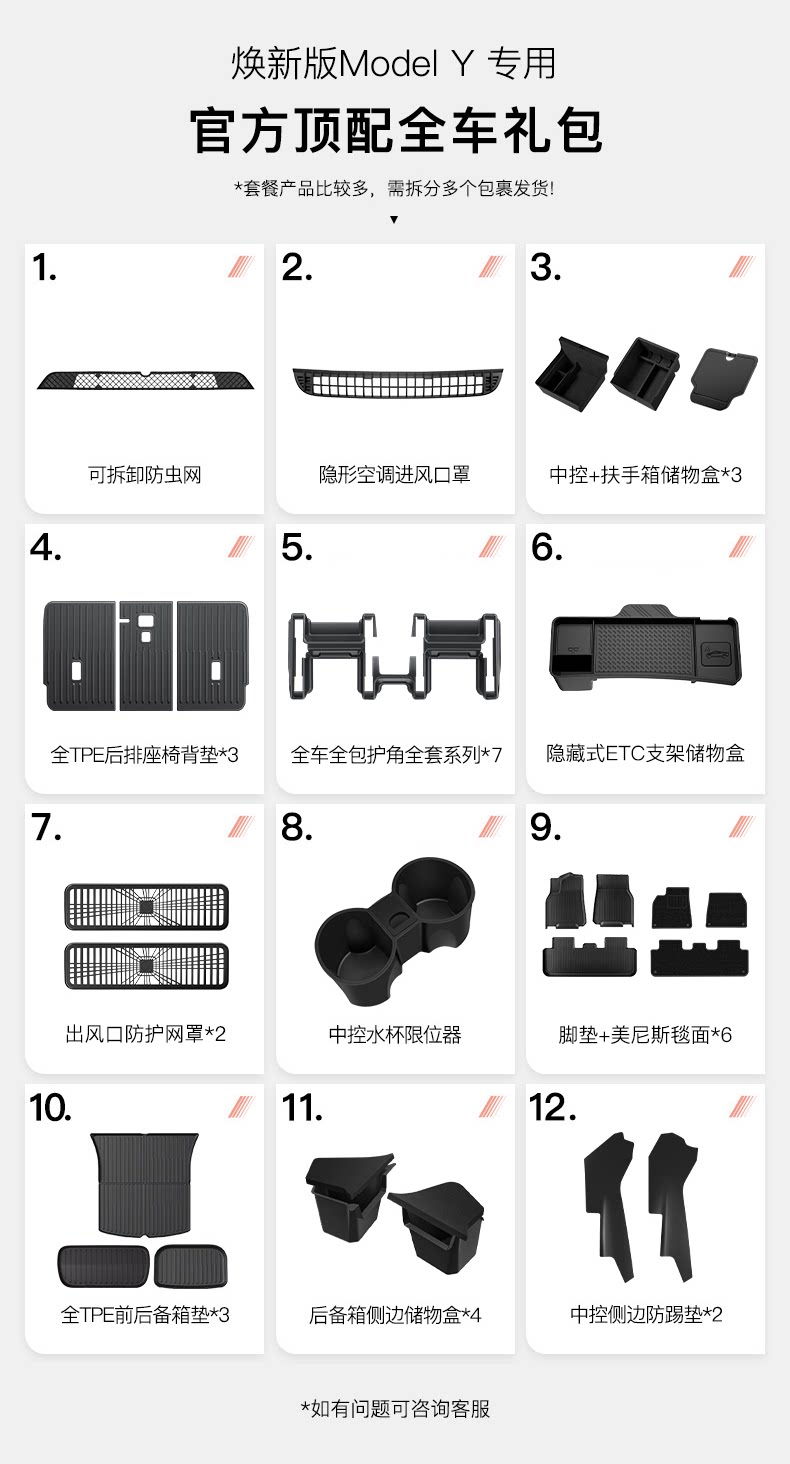 焕新版Model Y 专用

官方顶配全车礼包

*套餐产品比较多，需拆分多个包裹发货！

1.
可拆卸防虫网

2.
隐形空调进风口罩

3.
中控+扶手箱储物盒*3

4.
全TPE后排座椅背垫*3

5.
全车全包护角全套系列*7

6.
隐藏式ETC支架储物盒

7.
出风口防护网罩*2

8.
中控水杯限位器

9.
脚垫+美尼斯毯面*6

10.
全TPE前后备箱垫*3

11.
后备箱侧边储物盒*4

12.
中控侧边防踢垫*2

*如有问题可咨询客服