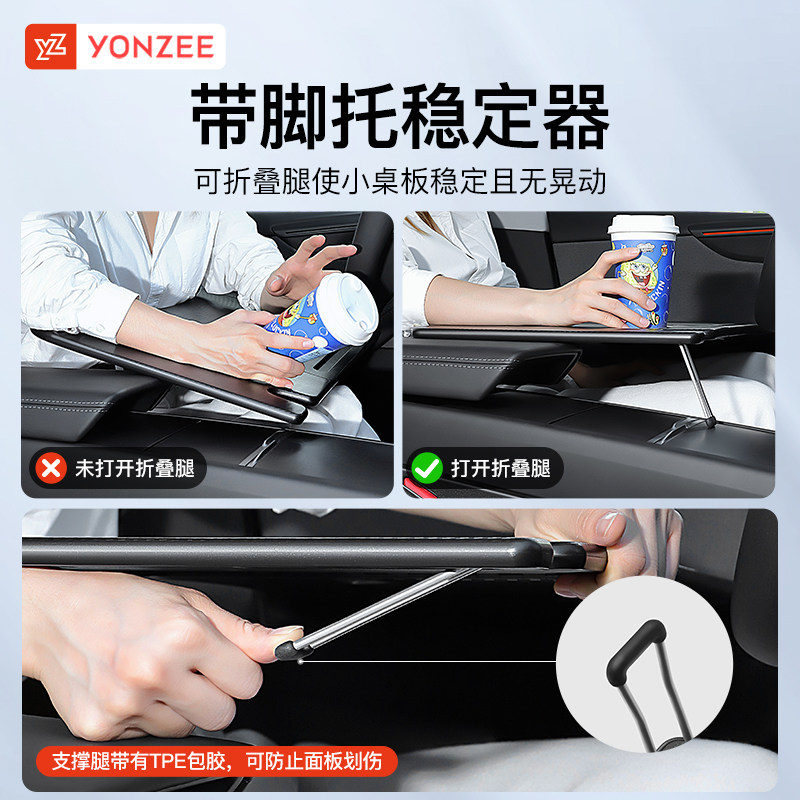 YZ YONZEE

带脚托稳定器

可折叠腿使小桌板稳定且无晃动

未打开折叠腿

打开折叠腿

支撑腿带有TPE包胶，可防止面板划伤