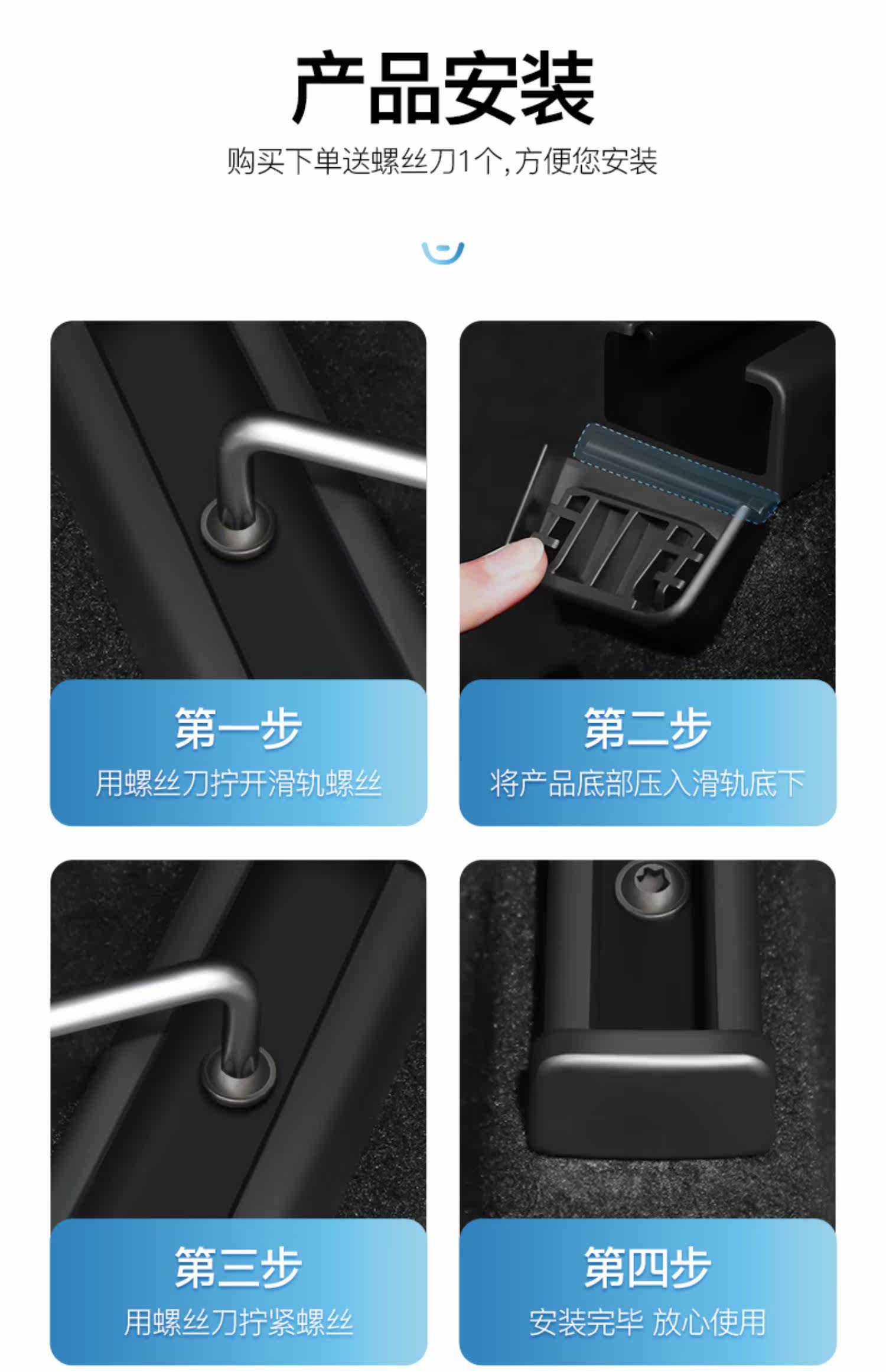 产品安装

购买下单送螺丝刀1个,方便您安装

第一步

用螺丝刀拧开滑轨螺丝

第二步

将产品底部压入滑轨底下

第三步

用螺丝刀拧紧螺丝

第四步

安装完毕 放心使用