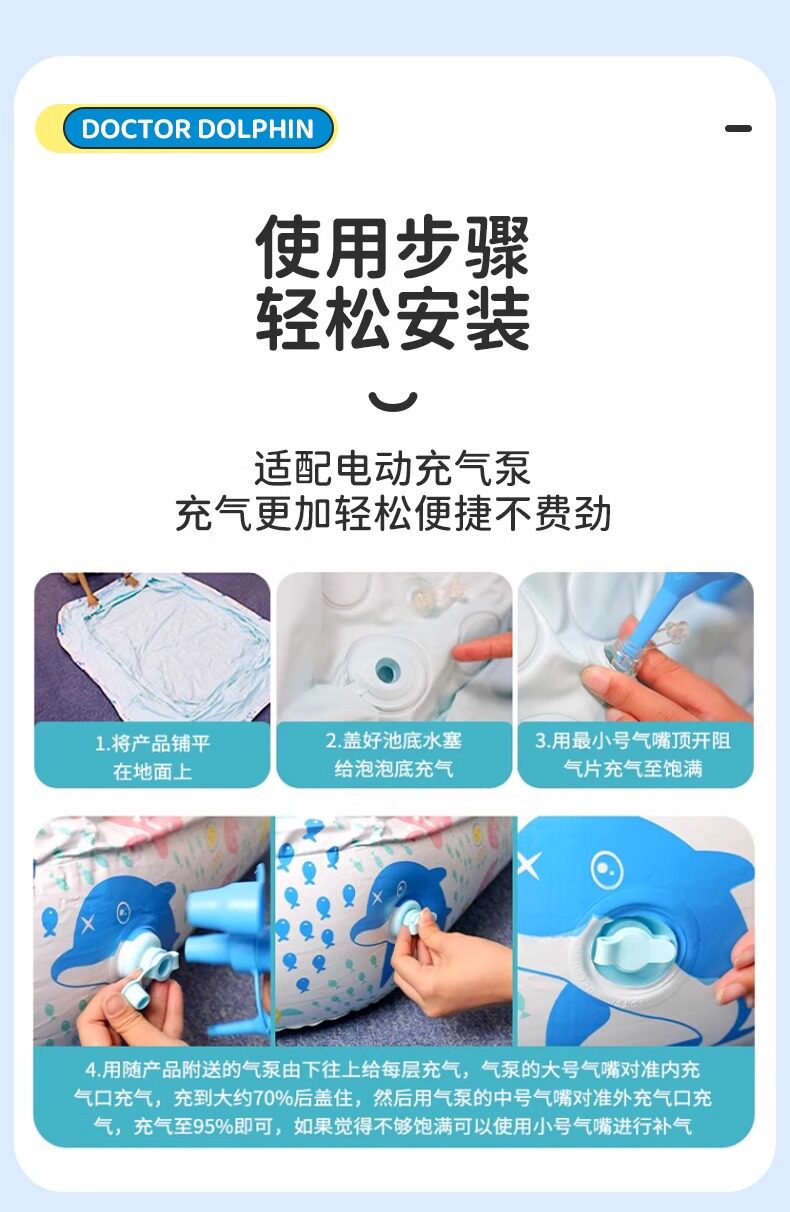 DOCTOR DOLPHIN

使用步骤
轻松安装

适配电动充气泵
充气更加轻松便捷不费劲

1.将产品铺平在地面上

2.盖好池底水塞给泡泡底充气

3.用最小号气嘴顶开阻气片充气至饱满

4.用随产品附送的气泵由下往上给每层充气，气泵的大号气嘴对准内充气口充气，充到大约70%后盖住，然后用气泵的中号气嘴对准外充气口充气，充气至95%即可，如果觉得不够饱满可以使用小号气嘴进行补气