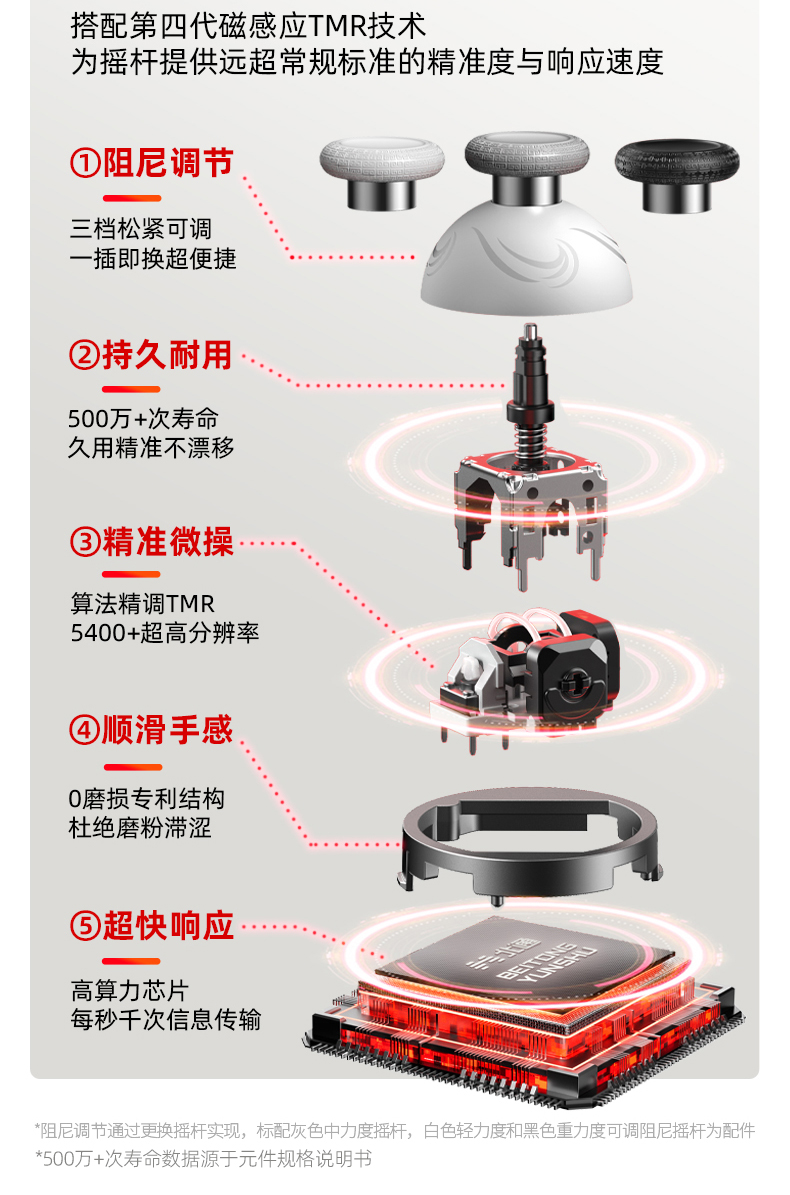 搭配第四代磁感应TMR技术
为摇杆提供远超常规标准的精准度与响应速度

①阻尼调节

三档松紧可调
一插即换超便捷

②持久耐用

500万+次寿命
久用精准不漂移

③精准微操

算法精调TMR
5400+超高分辨率

④顺滑手感

0磨损专利结构
杜绝磨粉滞涩

⑤超快响应

高算力芯片
每秒千次信息传输

北通 BEITONG YUNSHU

*阻尼调节通过更换摇杆实现，标配灰色中力度摇杆，白色轻力度和黑色重力度可调阻尼摇杆为配件
*500万+次寿命数据源于元件规格说明书