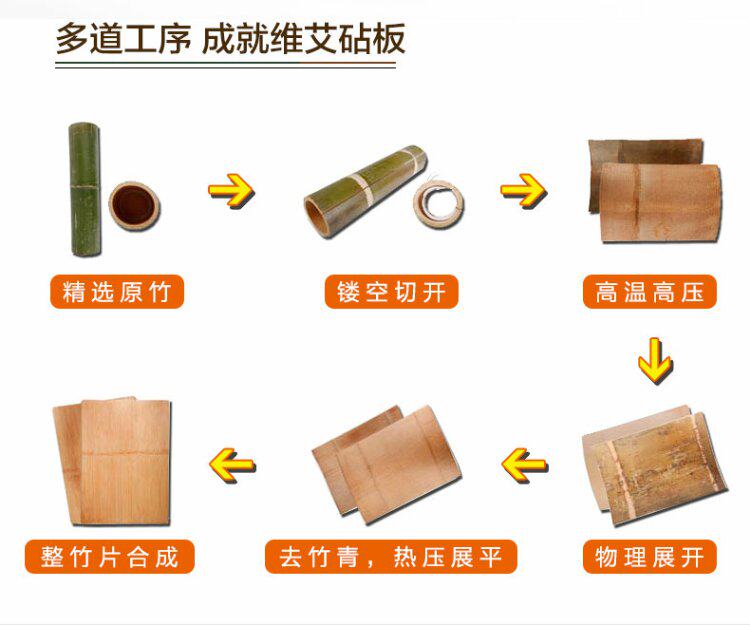 多道工序 成就维艾砧板

精选原竹

镂空切开

高温高压

物理展开

去竹青，热压展平

整竹片合成