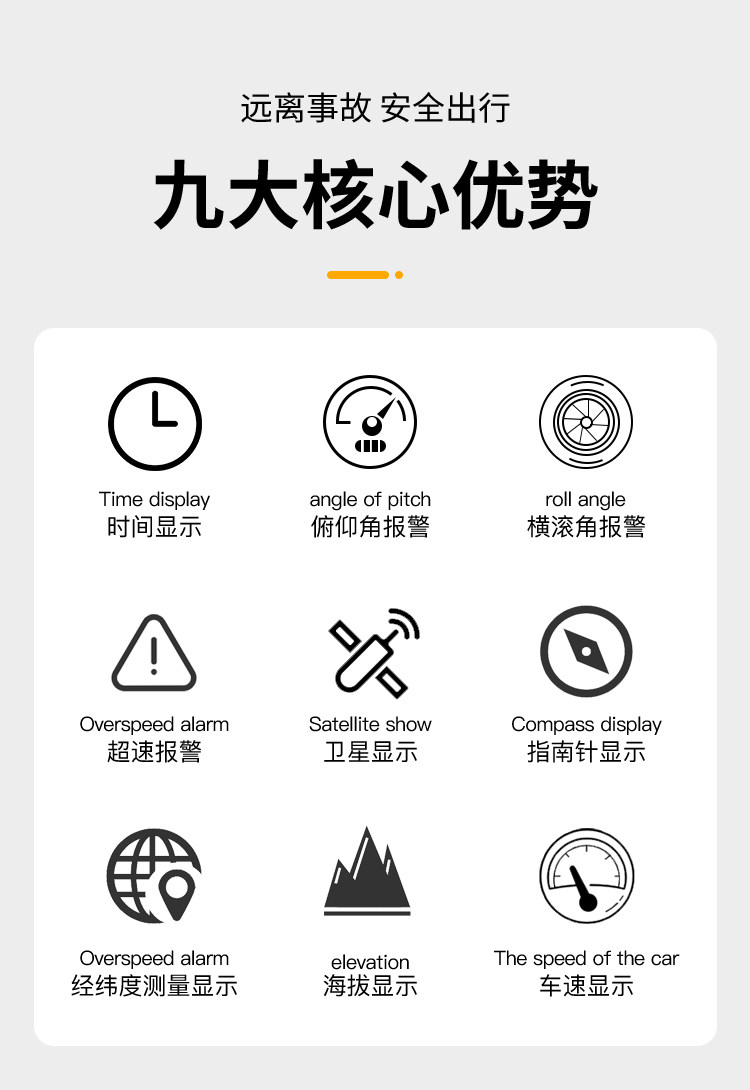 远离事故 安全出行

九大核心优势

Time display
时间显示

angle of pitch
俯仰角报警

roll angle
横滚角报警

Overspeed alarm
超速报警

Satellite show
卫星显示

Compass display
指南针显示

Overspeed alarm
经纬度测量显示

elevation
海拔显示

The speed of the car
车速显示