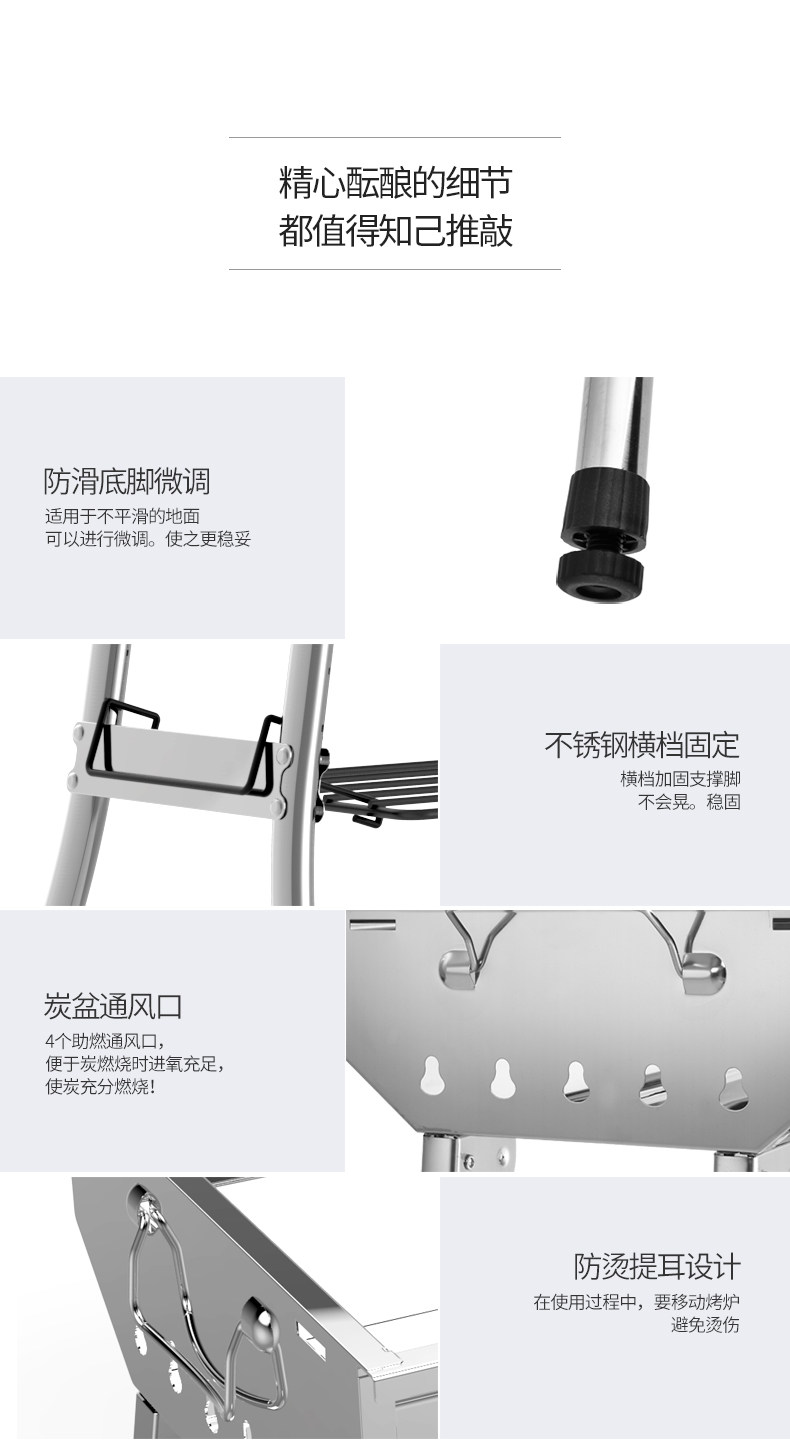 精心酝酿的细节
都值得知己推敲

防滑底脚微调
适用于不平滑的地面
可以进行微调。使之更稳妥

不锈钢横档固定
横档加固支撑脚
不会晃。稳固

炭盆通风口
4个助燃通风口，
便于炭燃烧时进氧充足，
使炭充分燃烧！

防烫提耳设计
在使用过程中，要移动烤炉
避免烫伤