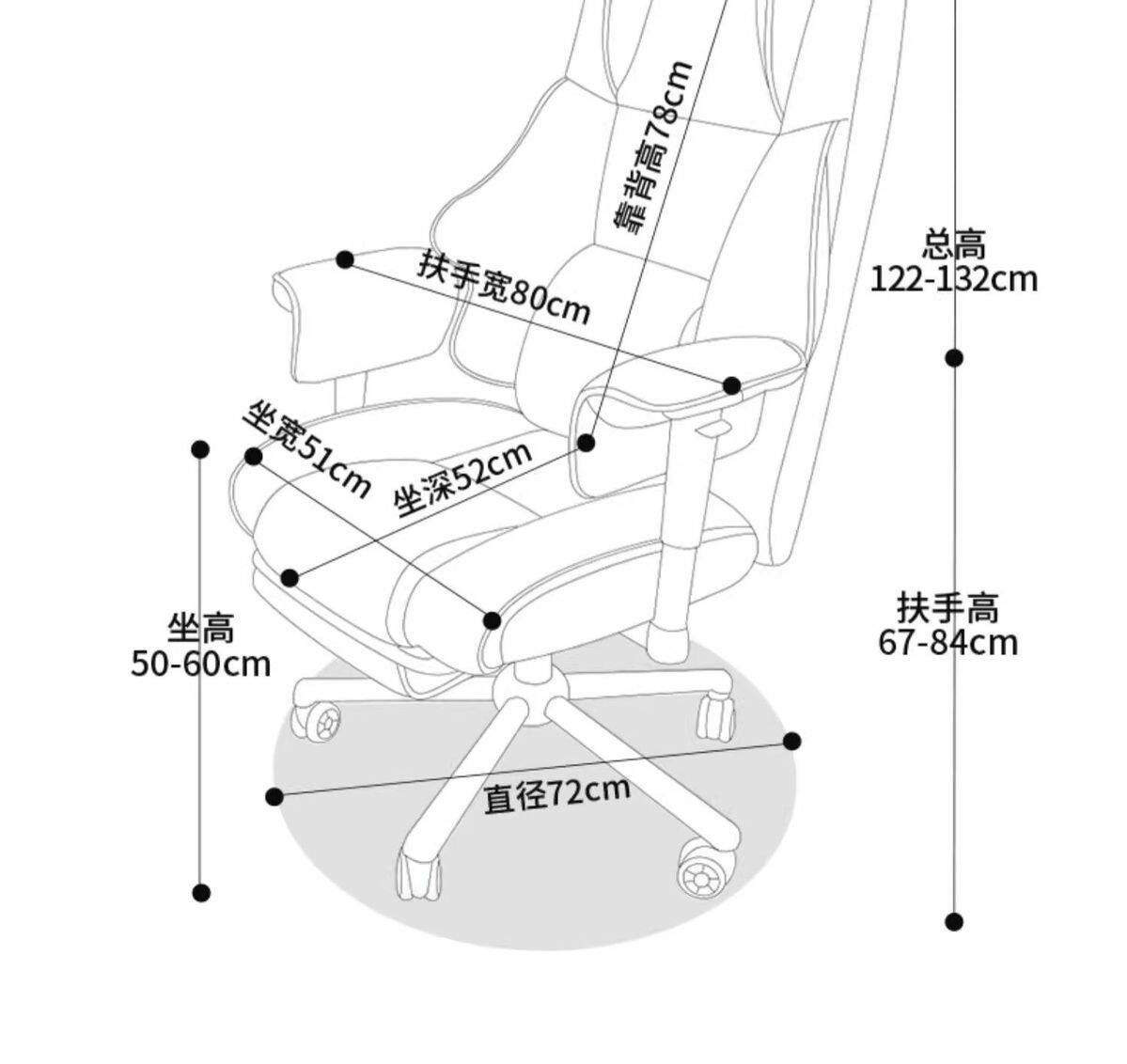 靠背高78cm

总高
122-132cm

扶手宽80cm

坐宽51cm

坐深52cm

坐高
50-60cm

扶手高
67-84cm

直径72cm