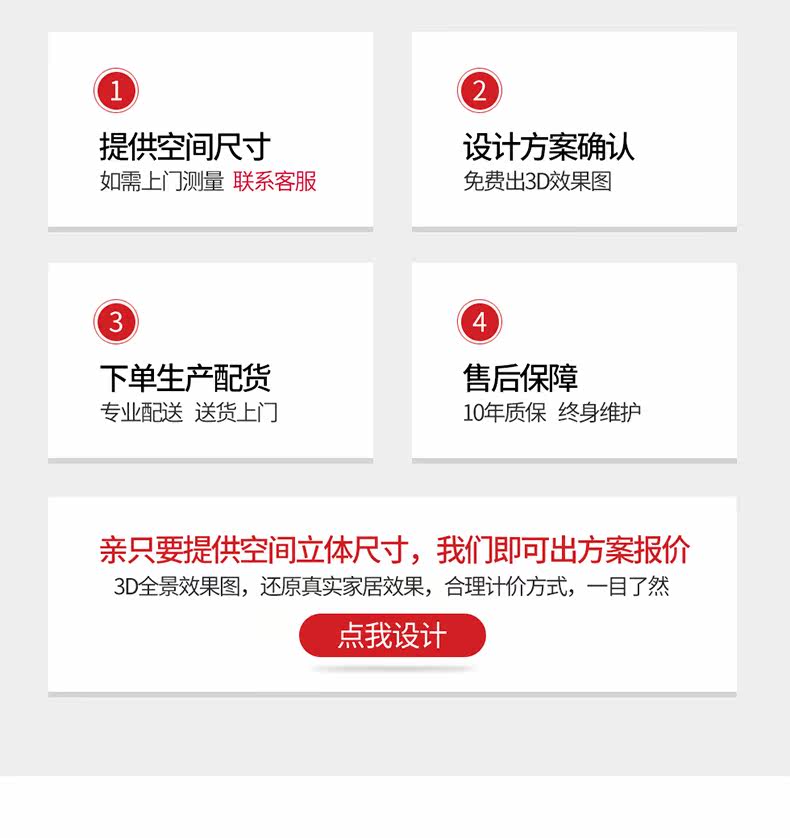 1

提供空间尺寸

如需上门测量 联系客服

2

设计方案确认

免费出3D效果图

3

下单生产配货

专业配送 送货上门

4

售后保障

10年质保 终身维护

亲只要提供空间立体尺寸，我们即可出方案报价

3D全景效果图，还原真实家居效果，合理计价方式，一目了然

点我设计