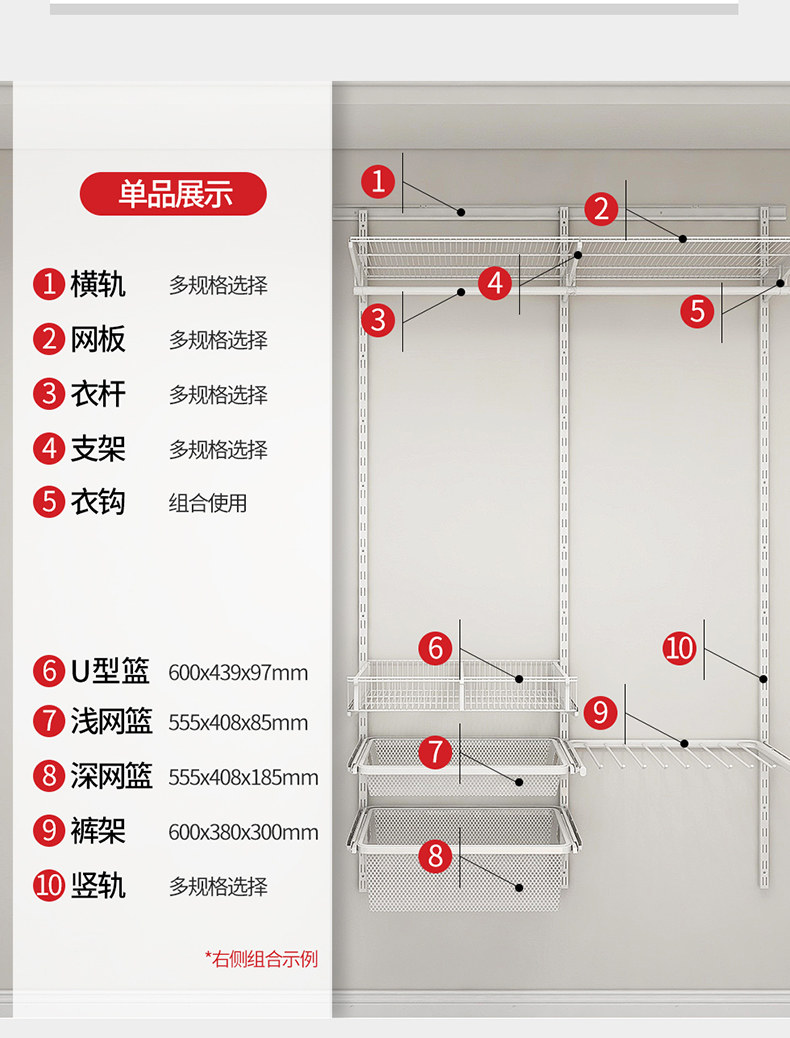 单品展示

1 横轨 多规格选择
2 网板 多规格选择
3 衣杆 多规格选择
4 支架 多规格选择
5 衣钩 组合使用

6 U型篮 600x439x97mm
7 浅网篮 555x408x85mm
8 深网篮 555x408x185mm
9 裤架 600x380x300mm
10 竖轨 多规格选择

*右侧组合示例

1
2
4
3
5
6
10
9
7
8