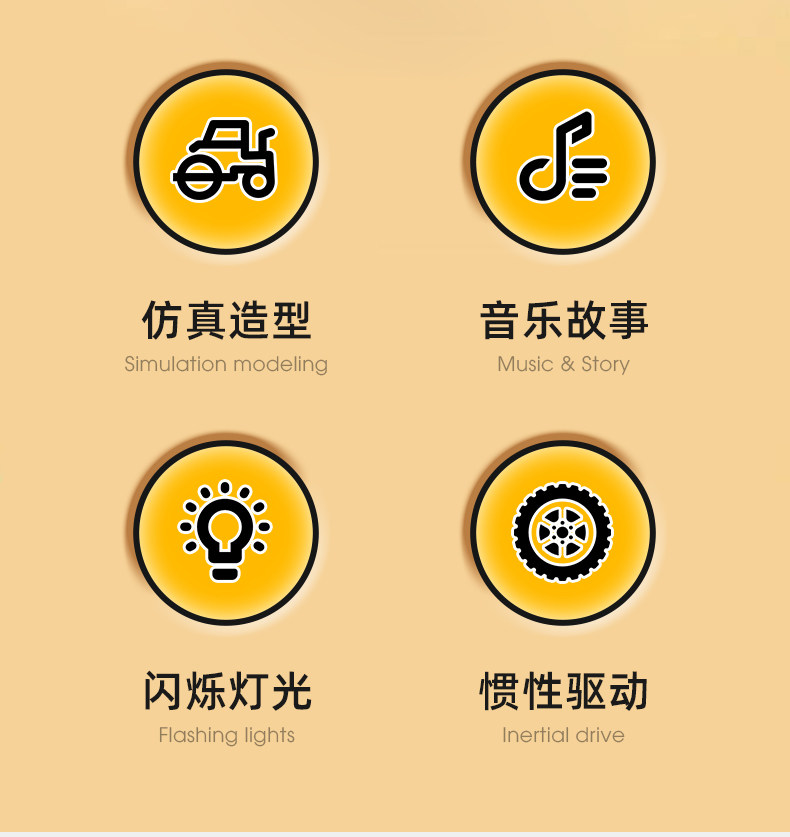 仿真造型
Simulation modeling

音乐故事
Music & Story

闪烁灯光
Flashing lights

惯性驱动
Inertial drive