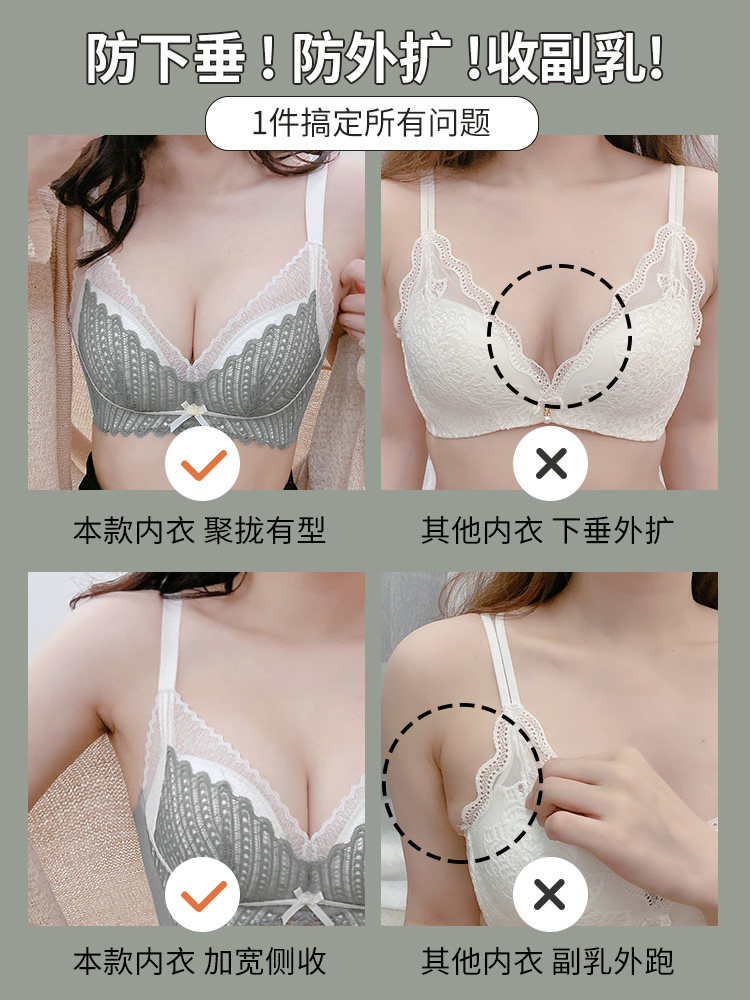 防下垂！防外扩！收副乳!

1件搞定所有问题

本款内衣 聚拢有型

其他内衣 下垂外扩

本款内衣 加宽侧收

其他内衣 副乳外跑