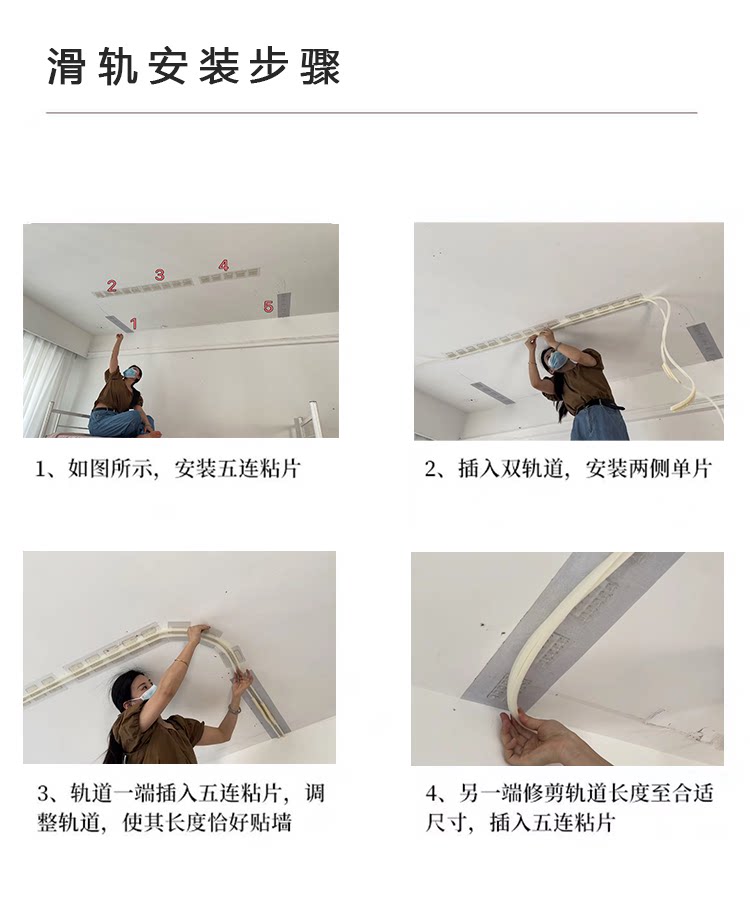 滑轨安装步骤

2
3
4
5
1

1、如图所示，安装五连粘片

2、插入双轨道，安装两侧单片

3、轨道一端插入五连粘片，调整轨道，使其长度恰好贴墙

4、另一端修剪轨道长度至合适尺寸，插入五连粘片