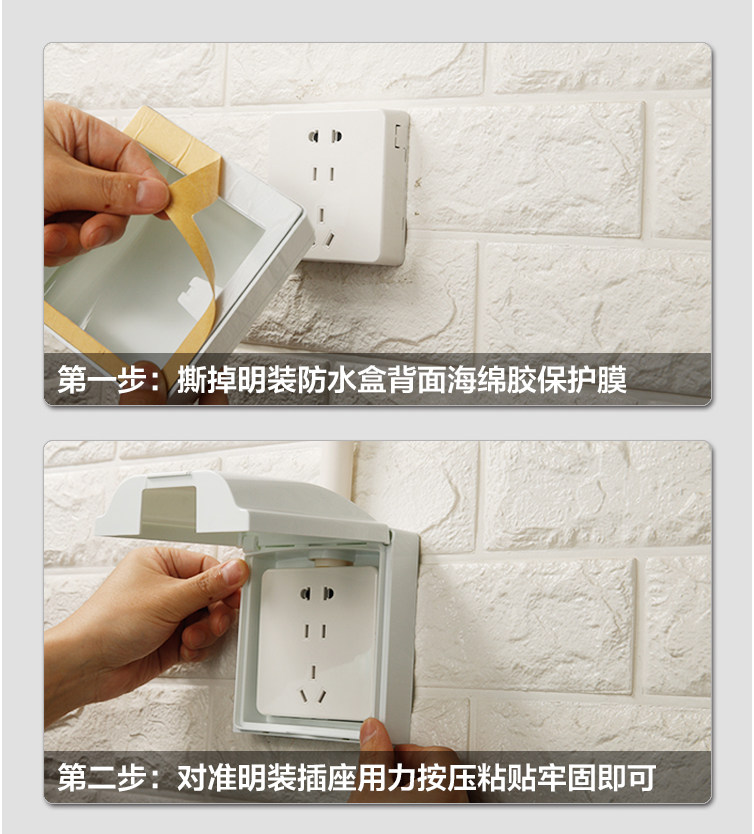 第一步：撕掉明装防水盒背面海绵胶保护膜

第二步：对准明装插座用力按压粘贴牢固即可