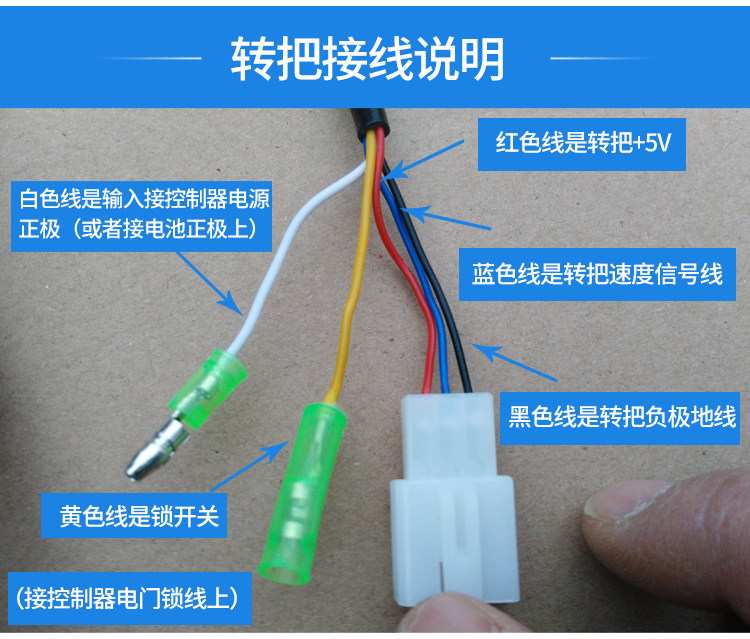 转把接线说明

红色线是转把+5V

白色线是输入接控制器电源正极（或者接电池正极上）

蓝色线是转把速度信号线

黑色线是转把负极地线

黄色线是锁开关

（接控制器电门锁线上）