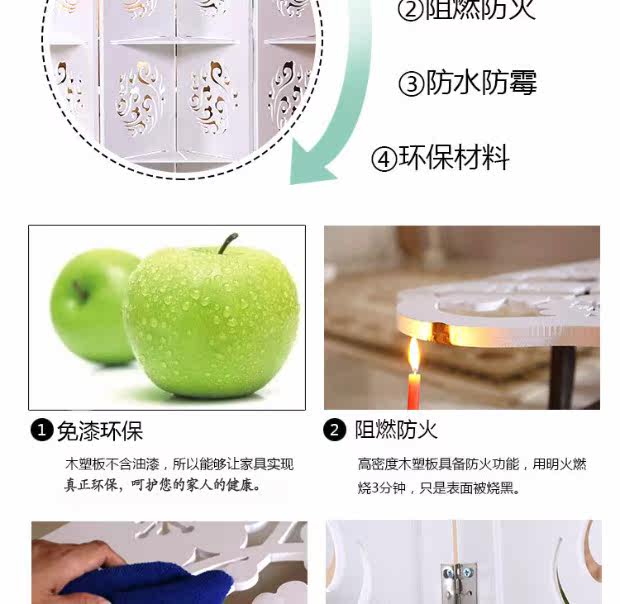 ②阻燃防火

③防水防霉

④环保材料

❶免漆环保

木塑板不含油漆，所以能够让家具实现真正环保，呵护您的家人的健康。

❷ 阻燃防火

高密度木塑板具备防火功能，用明火燃烧3分钟，只是表面被烧黑。