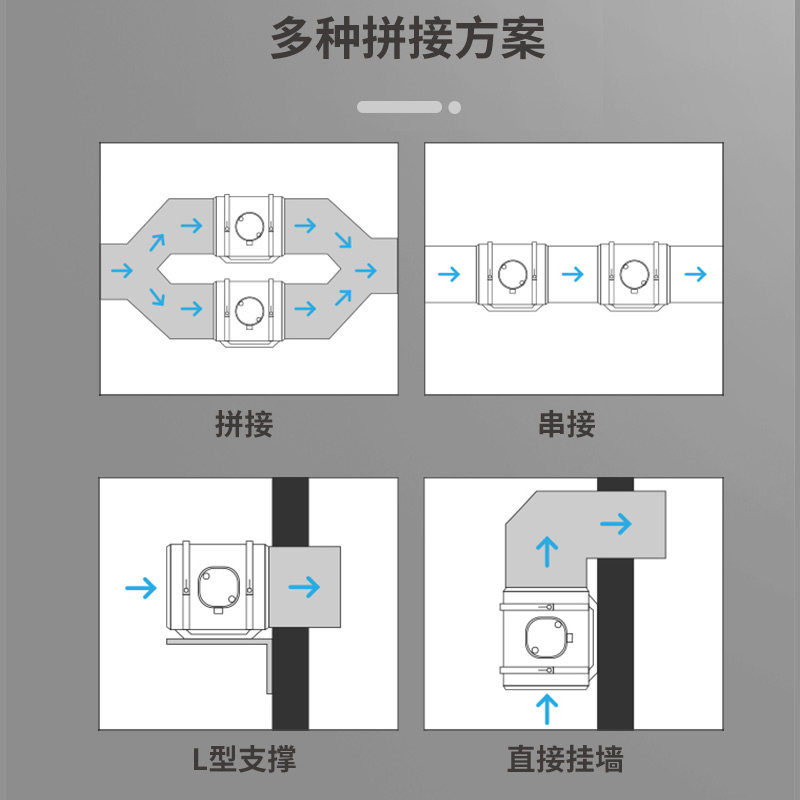 多种拼接方案

拼接

串接

L型支撑

直接挂墙