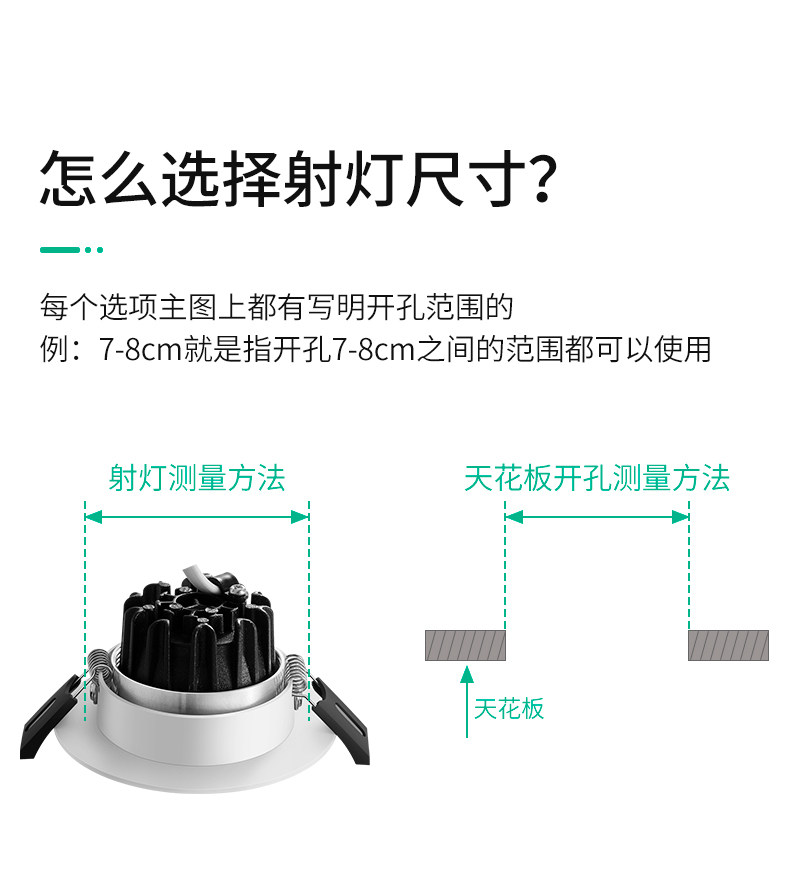 怎么选择射灯尺寸?

每个选项主图上都有写明开孔范围的
例：7-8cm就是指开孔7-8cm之间的范围都可以使用

射灯测量方法

天花板开孔测量方法

天花板