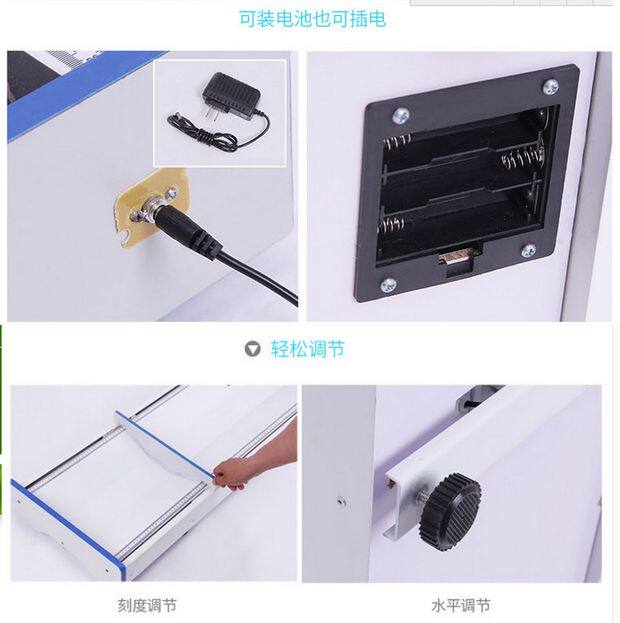 可装电池也可插电

轻松调节

刻度调节

水平调节