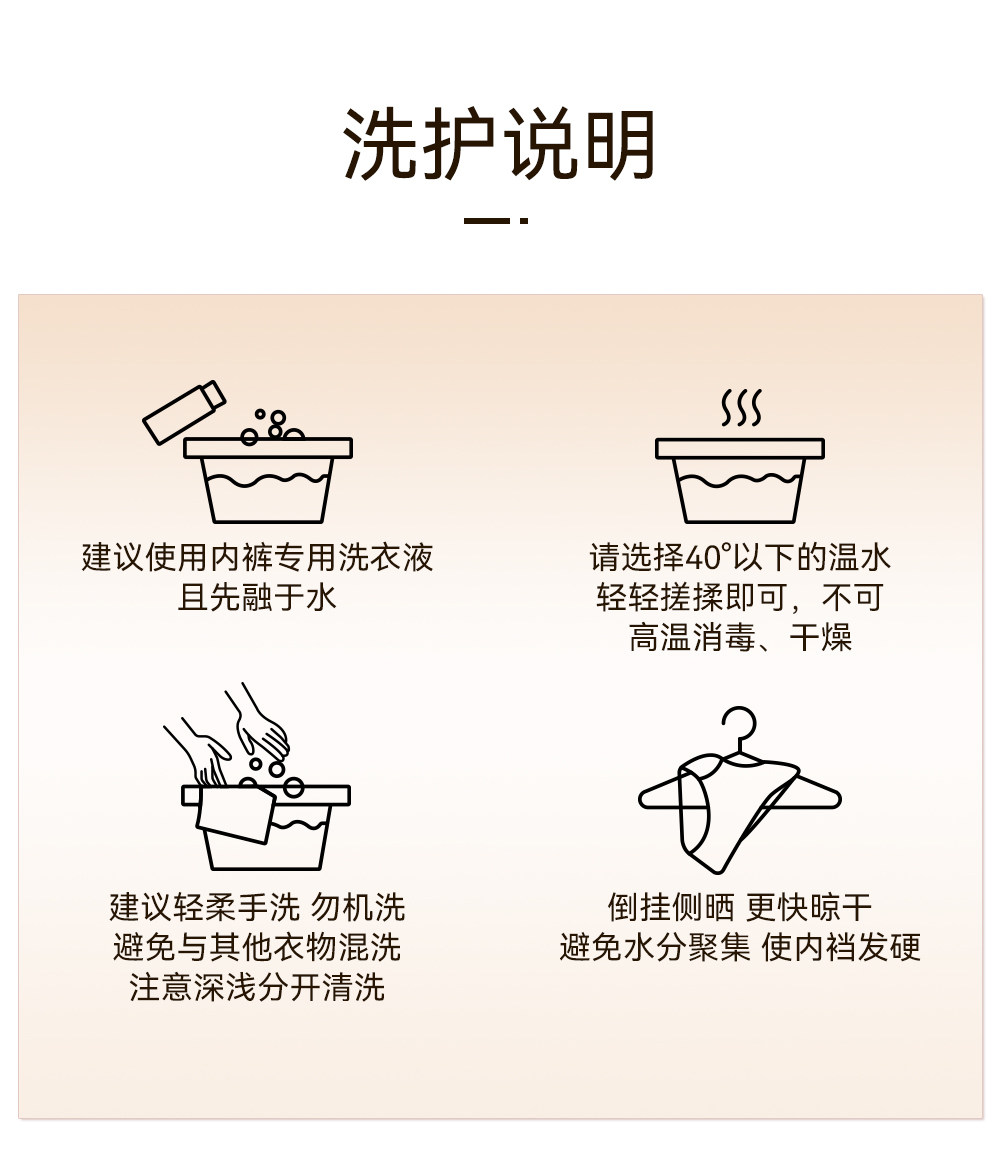 洗护说明

建议使用内裤专用洗衣液
且先融于水

请选择40°以下的温水
轻轻搓揉即可，不可
高温消毒、干燥

建议轻柔手洗 勿机洗
避免与其他衣物混洗
注意深浅分开清洗

倒挂侧晒 更快晾干
避免水分聚集 使内裆发硬