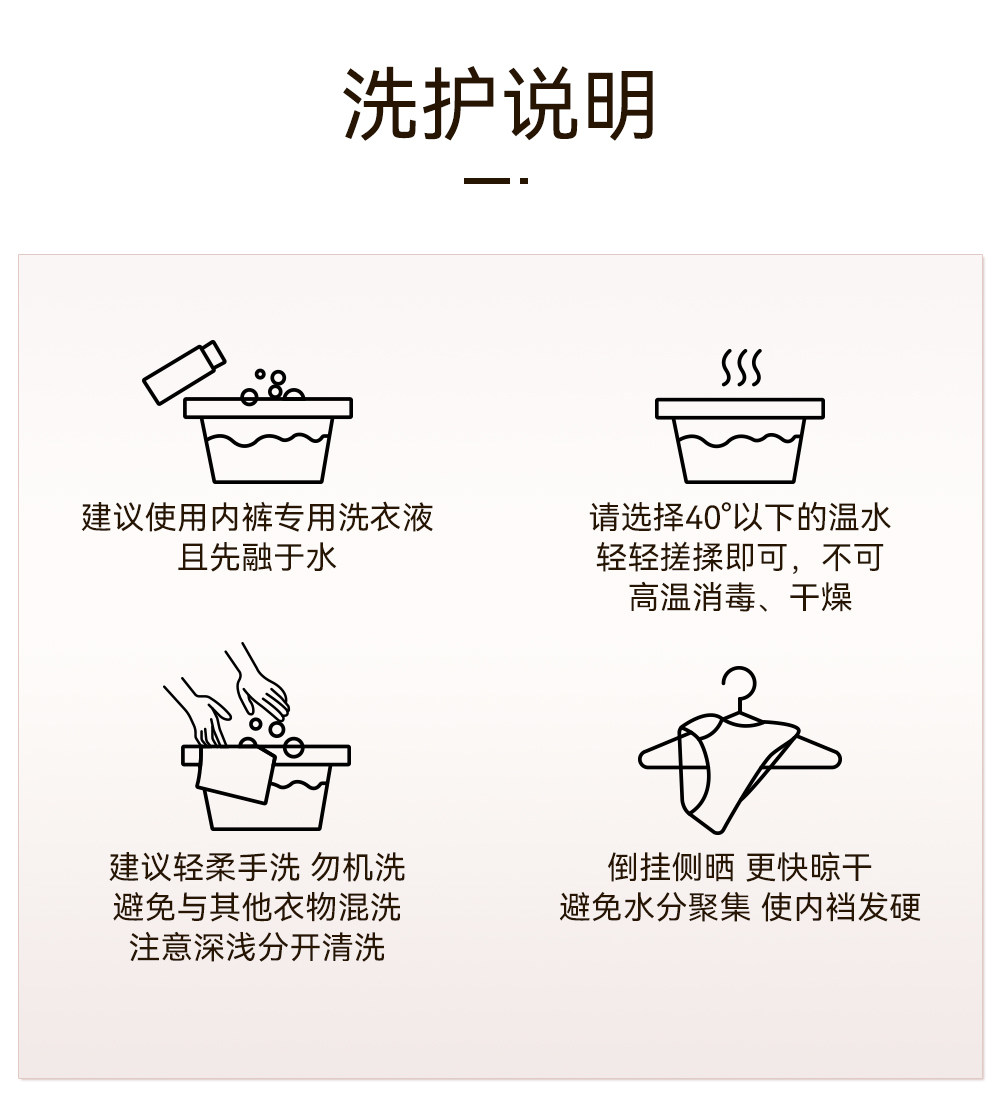 洗护说明

建议使用内裤专用洗衣液
且先融于水

请选择40°以下的温水
轻轻搓揉即可，不可
高温消毒、干燥

建议轻柔手洗 勿机洗
避免与其他衣物混洗
注意深浅分开清洗

倒挂侧晒 更快晾干
避免水分聚集 使内裆发硬