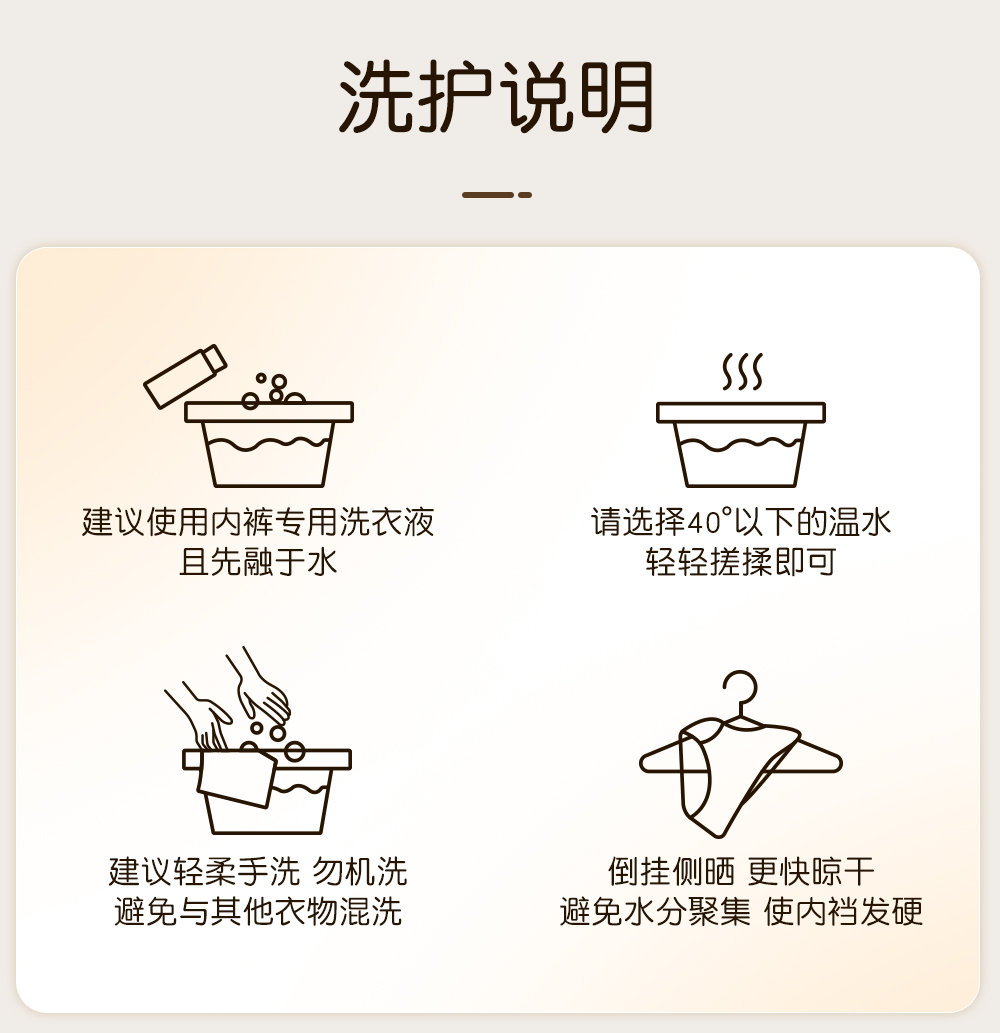 洗护说明

建议使用内裤专用洗衣液
且先融于水

请选择40°以下的温水
轻轻搓揉即可

建议轻柔手洗 勿机洗
避免与其他衣物混洗

倒挂侧晒 更快晾干
避免水分聚集 使内裆发硬