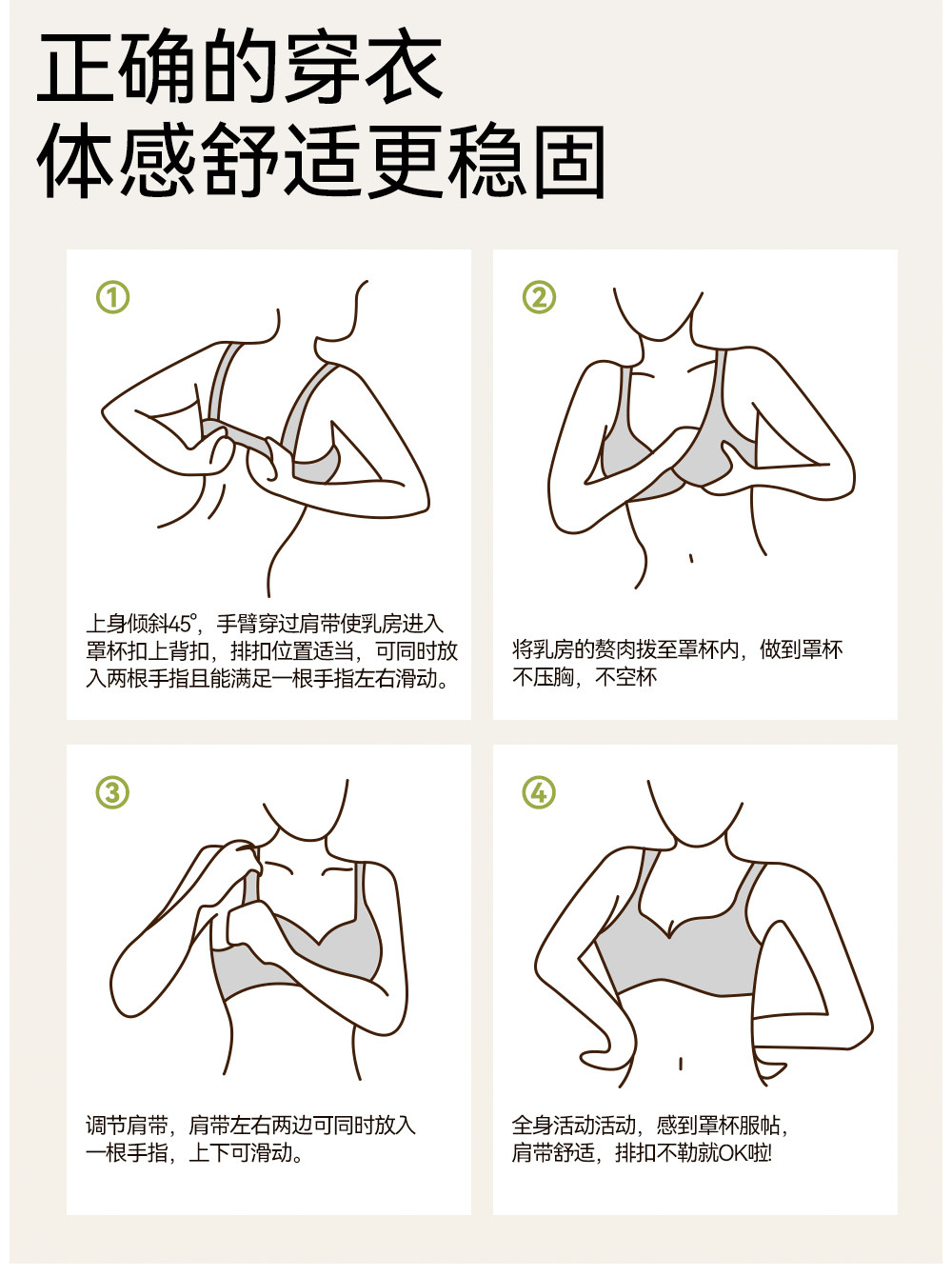 正确的穿衣
体感舒适更稳固

①

上身倾斜45°，手臂穿过肩带使乳房进入罩杯扣上背扣，排扣位置适当，可同时放入两根手指且能满足一根手指左右滑动。

②

将乳房的赘肉拨至罩杯内，做到罩杯不压胸，不空杯

③

调节肩带，肩带左右两边可同时放入一根手指，上下可滑动。

④

全身活动活动，感到罩杯服帖，肩带舒适，排扣不勒就OK啦!