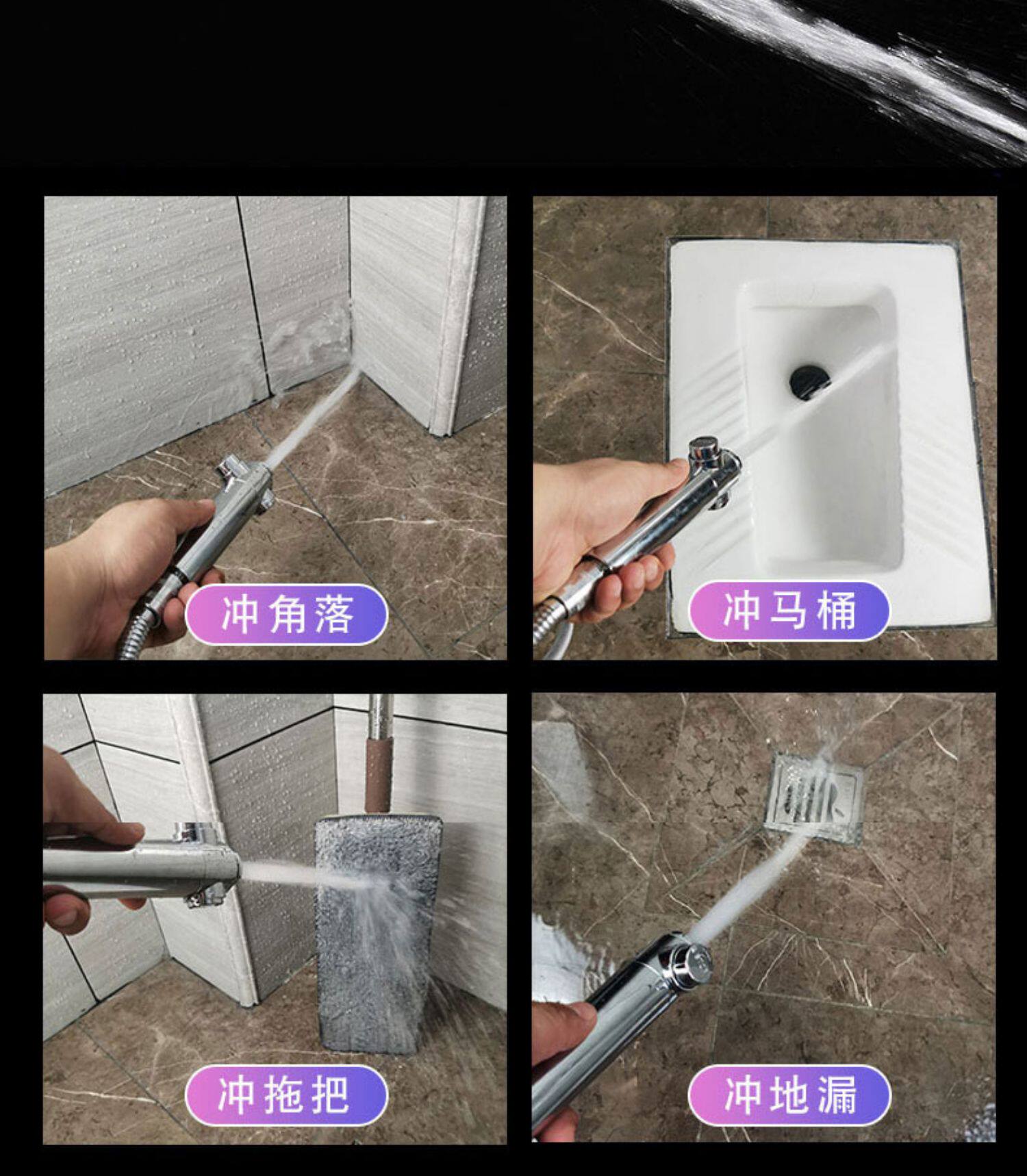 冲角落

冲马桶

冲拖把

冲地漏