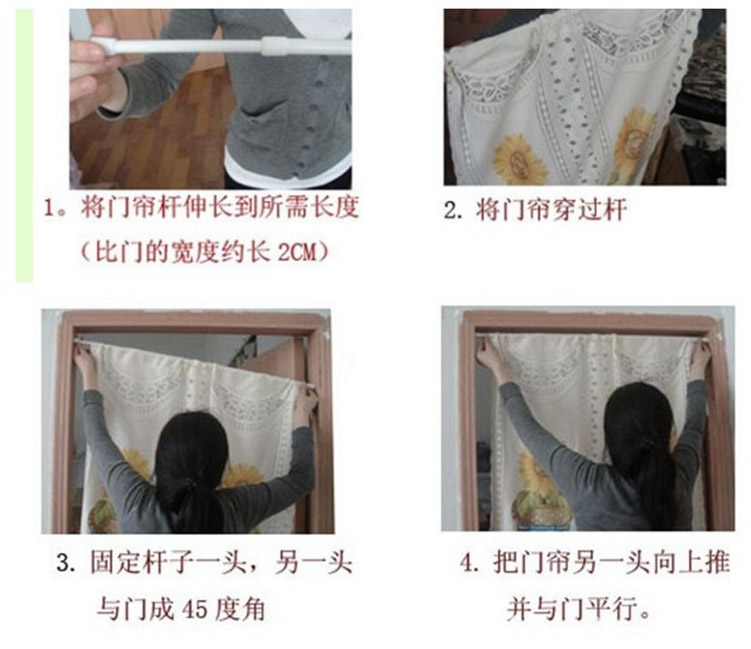 1。将门帘杆伸长到所需长度
（比门的宽度约长 2CM）

2. 将门帘穿过杆

3. 固定杆子一头，另一头与门成 45 度角

4. 把门帘另一头向上推并与门平行。