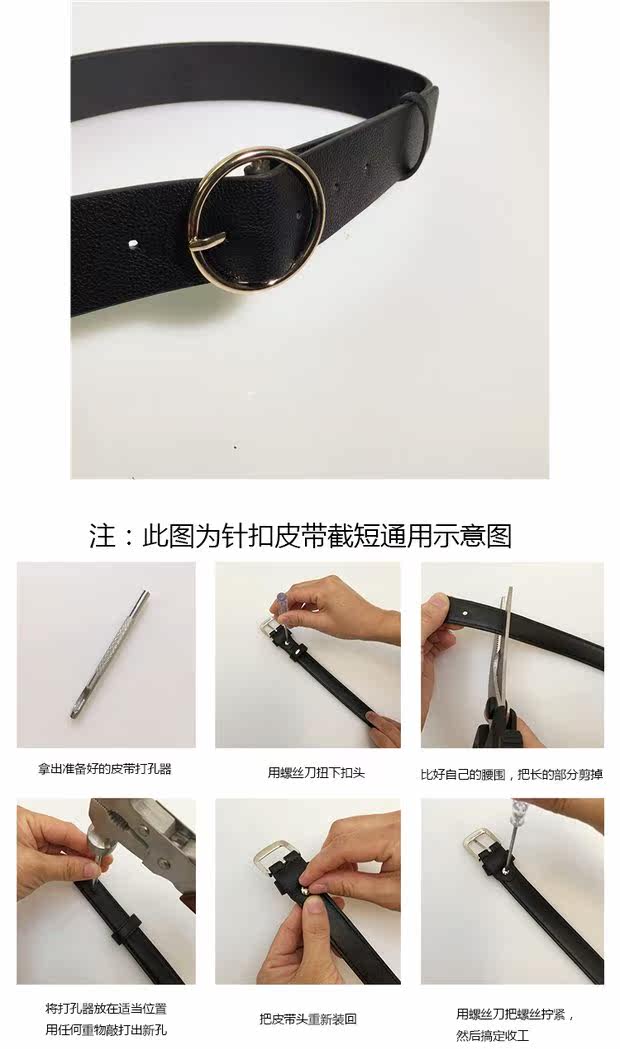 注：此图为针扣皮带截短通用示意图

拿出准备好的皮带打孔器

用螺丝刀扭下扣头

比好自己的腰围，把长的部分剪掉

将打孔器放在适当位置
用任何重物敲打出新孔

把皮带头重新装回

用螺丝刀把螺丝拧紧，
然后搞定收工