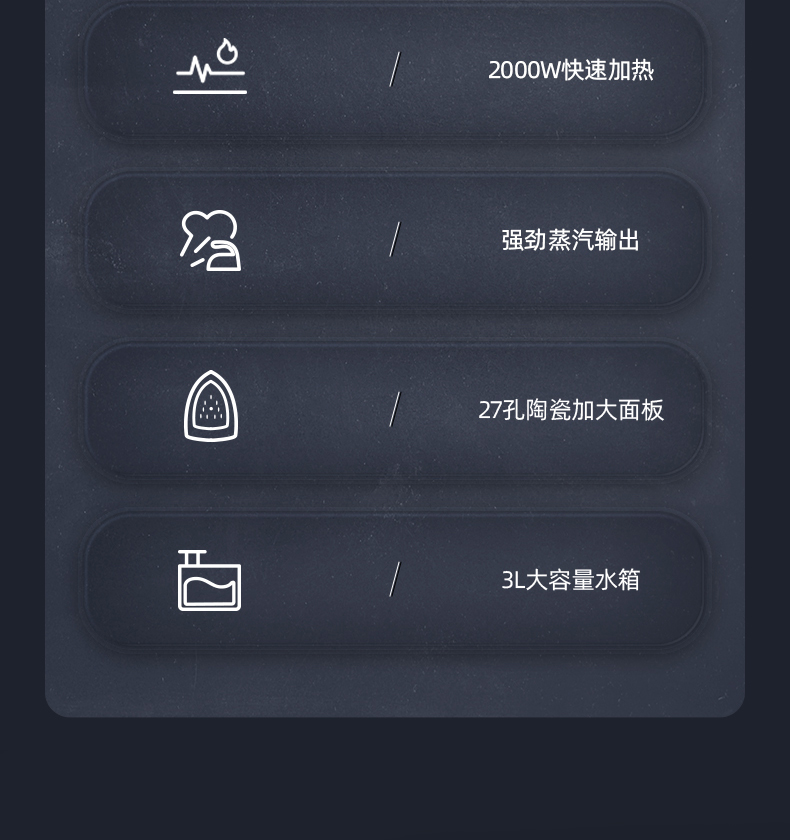 / 2000W快速加热

/ 强劲蒸汽输出

/ 27孔陶瓷加大面板

/ 3L大容量水箱