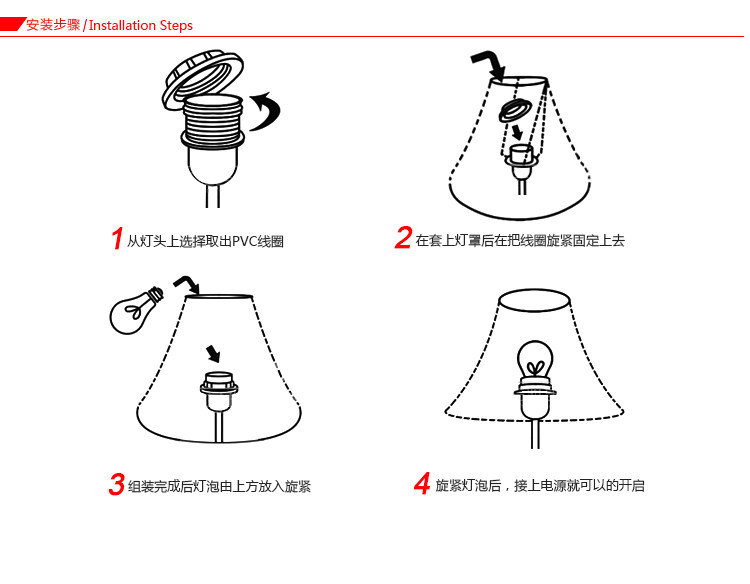 安装步骤 / Installation Steps

1 从灯头上选择取出PVC线圈

2 在套上灯罩后在把线圈旋紧固定上去

3 组装完成后灯泡由上方放入旋紧

4 旋紧灯泡后，接上电源就可以的开启