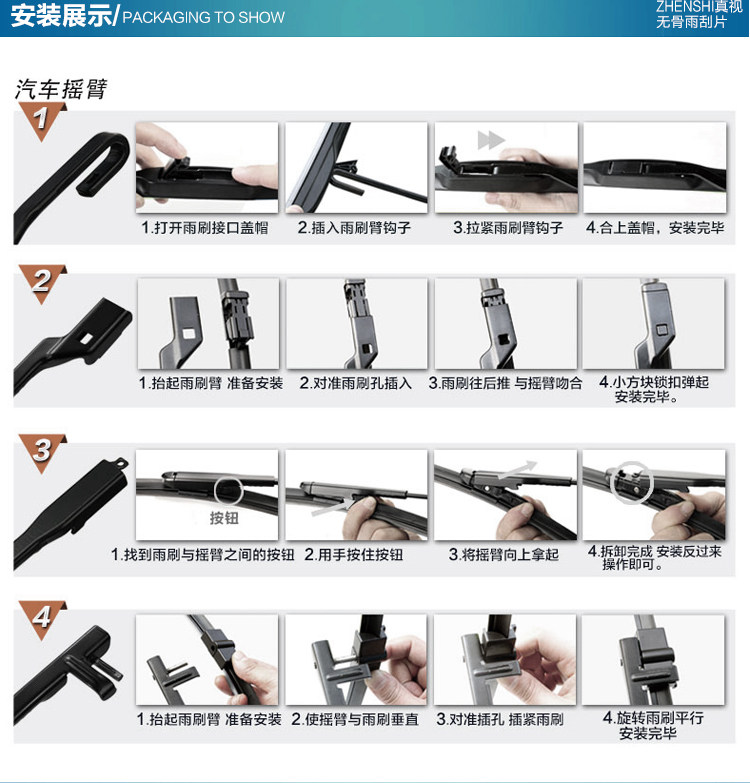 安装展示/ PACKAGING TO SHOW

ZHENSHI真视
无骨雨刮片

汽车摇臂

1

1.打开雨刷接口盖帽 2.插入雨刷臂钩子 3.拉紧雨刷臂钩子 4.合上盖帽，安装完毕

2

1.抬起雨刷臂 准备安装 2.对准雨刷孔插入 3.雨刷往后推 与摇臂吻合 4.小方块锁扣弹起 安装完毕。

3

按钮

1.找到雨刷与摇臂之间的按钮 2.用手按住按钮 3.将摇臂向上拿起 4.拆卸完成 安装反过来 操作即可。

4

1.抬起雨刷臂 准备安装 2.使摇臂与雨刷垂直 3.对准插孔 插紧雨刷 4.旋转雨刷平行 安装完毕