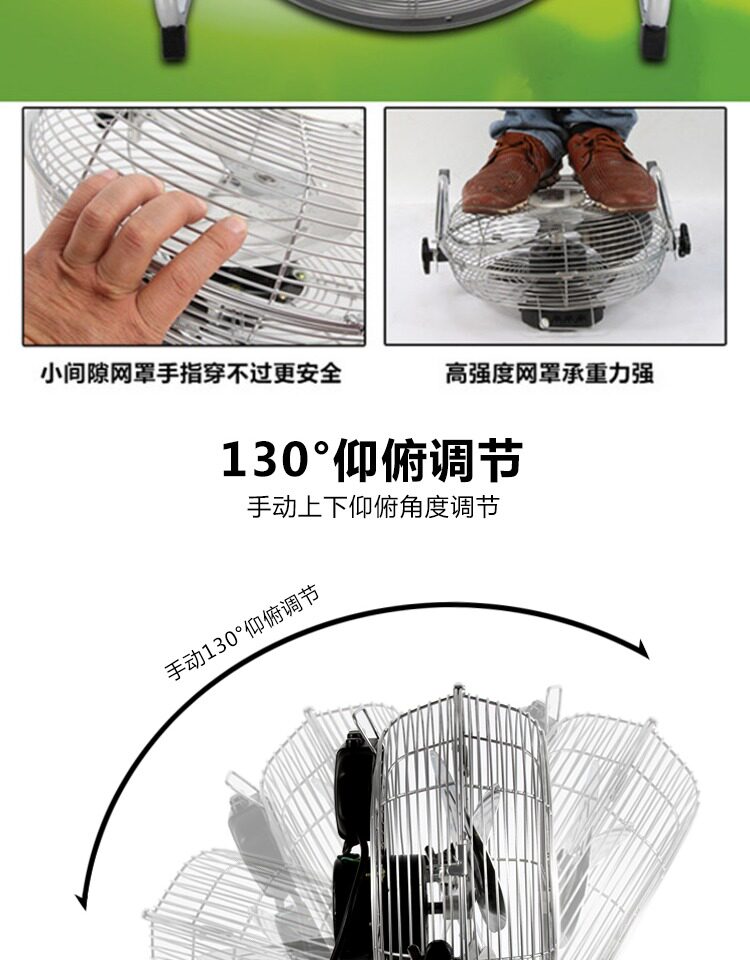 小间隙网罩手指穿不过更安全

高强度网罩承重力强

130°仰俯调节

手动上下仰俯角度调节

手动130°仰俯调节