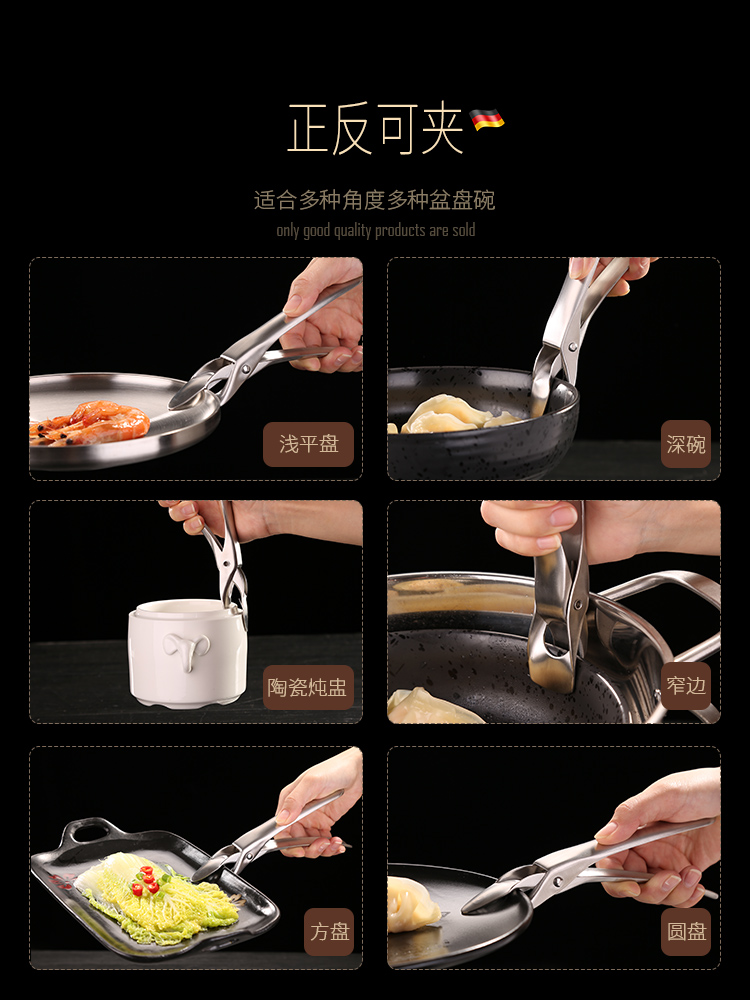 正反可夹

适合多种角度多种盆盘碗
only good quality products are sold

浅平盘

深碗

陶瓷炖盅

窄边

方盘

圆盘