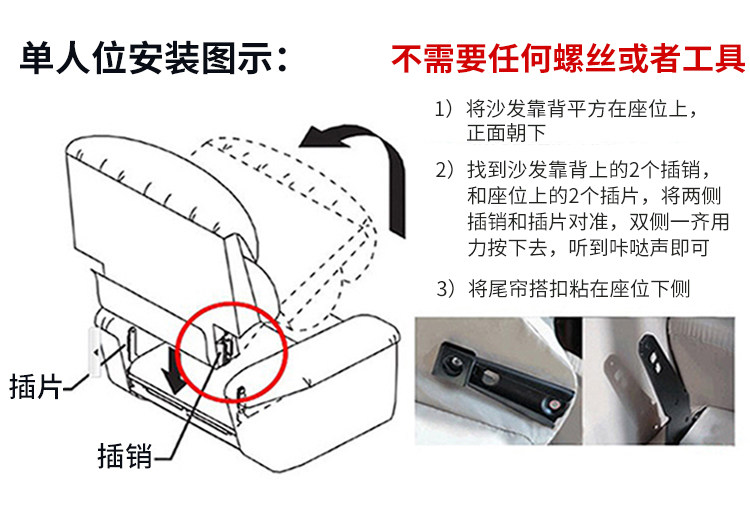 单人位安装图示：

不需要任何螺丝或者工具

1）将沙发靠背平方在座位上，正面朝下

2）找到沙发靠背上的2个插销，和座位上的2个插片，将两侧插销和插片对准，双侧一齐用力按下去，听到咔哒声即可

3）将尾帘搭扣粘在座位下侧

插片

插销