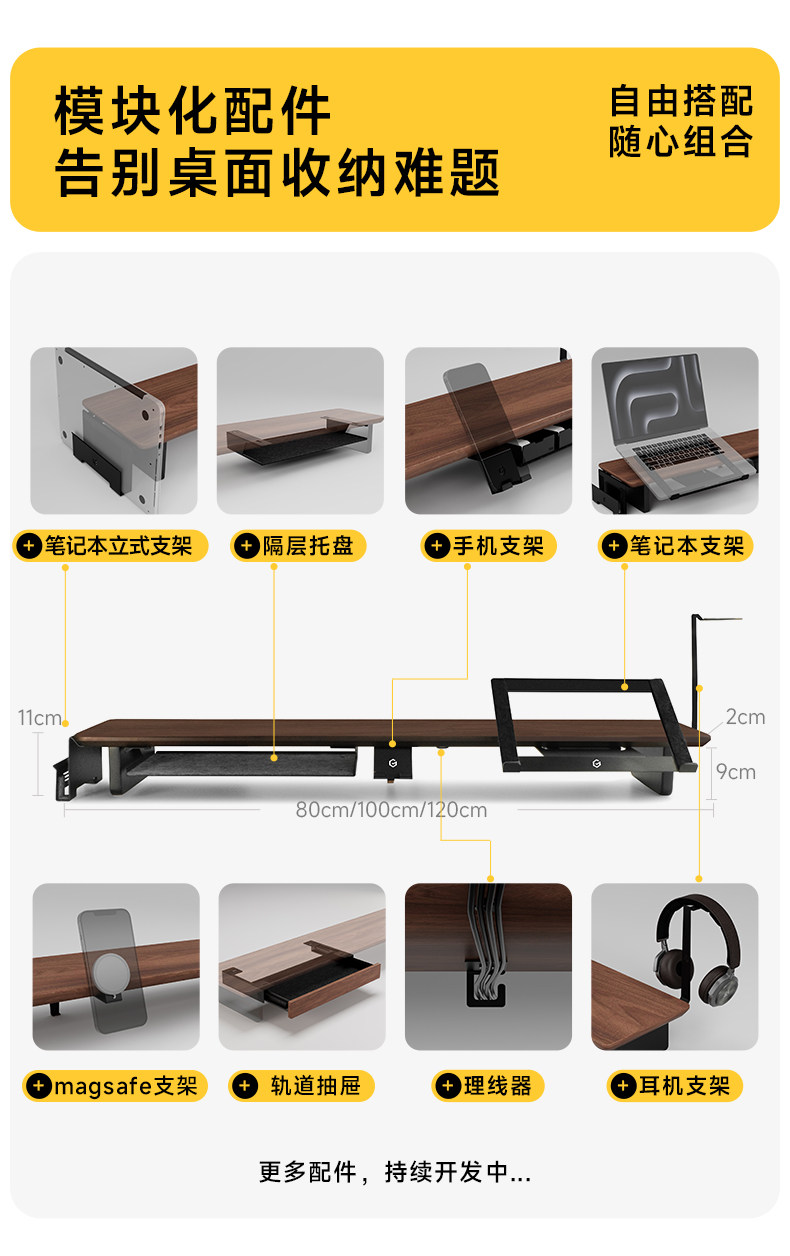 模块化配件
告别桌面收纳难题

自由搭配
随心组合

+ 笔记本立式支架

+ 隔层托盘

+ 手机支架

+ 笔记本支架

11cm

2cm

9cm

80cm/100cm/120cm

+ magsafe支架

+ 轨道抽屉

+ 理线器

+ 耳机支架

更多配件，持续开发中...