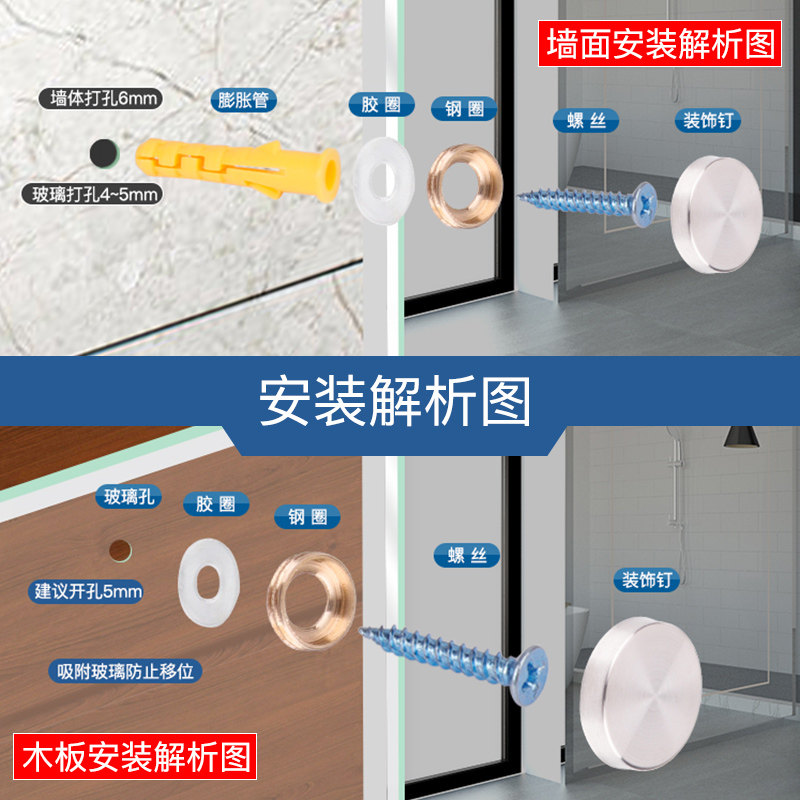 墙面安装解析图

墙体打孔6mm

膨胀管

胶圈

钢圈

螺丝

装饰钉

玻璃打孔4~5mm

安装解析图

玻璃孔

胶圈

钢圈

螺丝

装饰钉

建议开孔5mm

吸附玻璃防止移位

木板安装解析图