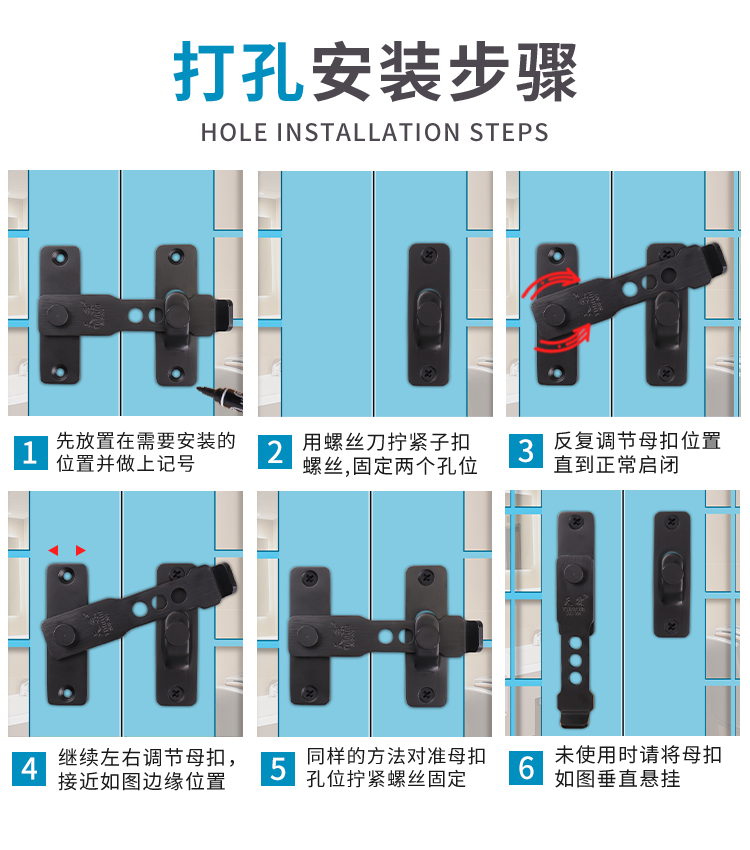 打孔安装步骤

HOLE INSTALLATION STEPS

1 先放置在需要安装的位置并做上记号

2 用螺丝刀拧紧子扣螺丝,固定两个孔位

3 反复调节母扣位置直到正常启闭

4 继续左右调节母扣,接近如图边缘位置

5 同样的方法对准母扣孔位拧紧螺丝固定

6 未使用时请将母扣如图垂直悬挂