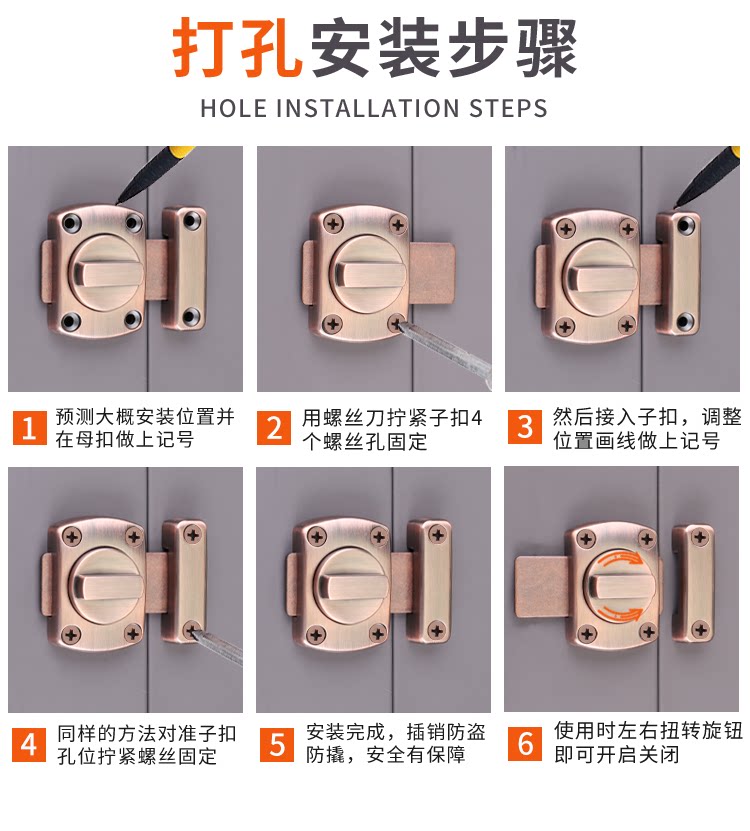 打孔安装步骤

HOLE INSTALLATION STEPS

1 预测大概安装位置并在母扣做上记号

2 用螺丝刀拧紧子扣4个螺丝孔固定

3 然后接入子扣，调整位置画线做上记号

4 同样的方法对准子扣孔位拧紧螺丝固定

5 安装完成，插销防盗防撬，安全有保障

6 使用时左右扭转旋钮即可开启关闭