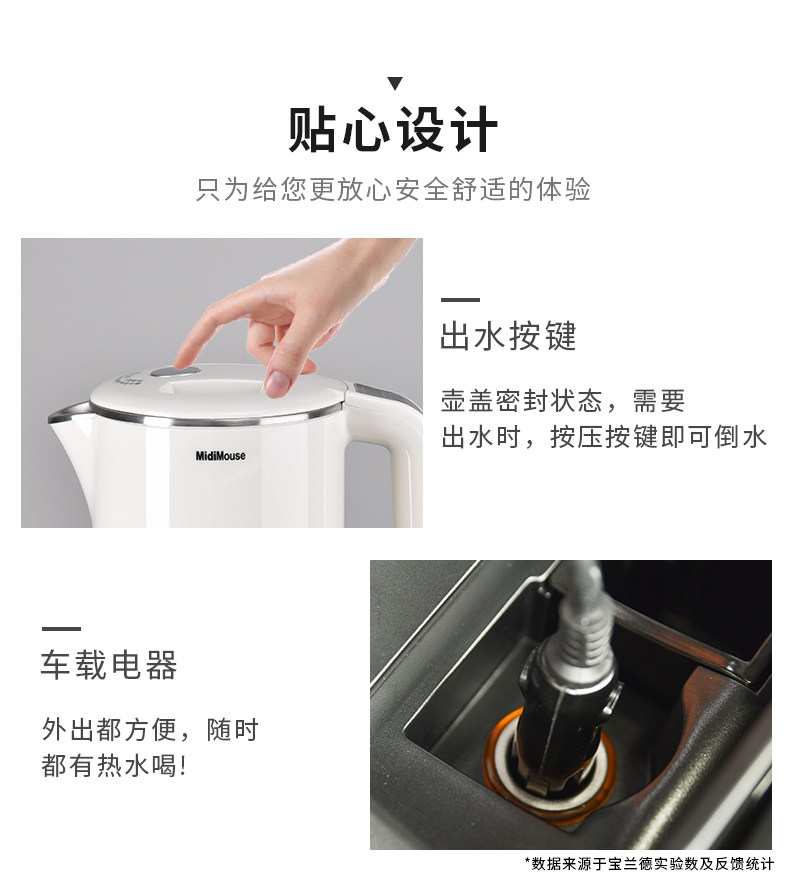 贴心设计

只为给您更放心安全舒适的体验

MidiMouse

出水按键

壶盖密封状态，需要出水时，按压按键即可倒水

车载电器

外出都方便，随时都有热水喝!

*数据来源于宝兰德实验数及反馈统计