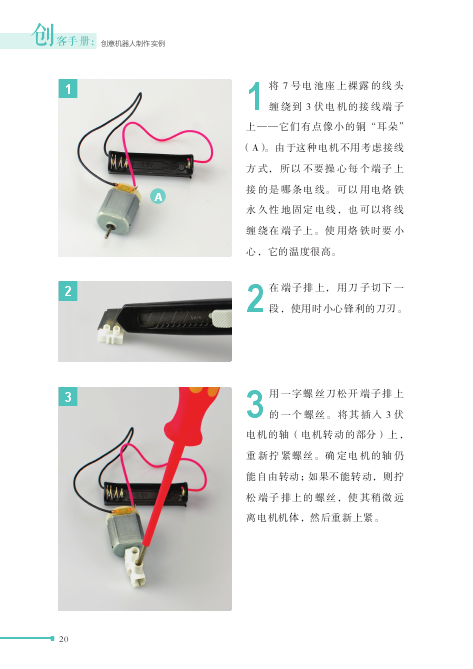 创客手册：创意机器人制作实例

1

A

1 将7号电池座上裸露的线头缠绕到3伏电机的接线端子上——它们有点像小的铜“耳朵”（A）。由于这种电机不用考虑接线方式，所以不要操心每个端子上接的是哪条电线。可以用电烙铁永久性地固定电线，也可以将线缠绕在端子上。使用烙铁时要小心，它的温度很高。

2

2 在端子排上，用刀子切下一段，使用时小心锋利的刀刃。

3

3 用一字螺丝刀松开端子排上的一个螺丝。将其插入3伏电机的轴（电机转动的部分）上，重新拧紧螺丝。确定电机的轴仍能自由转动；如果不能转动，则拧松端子排上的螺丝，使其稍微远离电机机体，然后重新上紧。

20