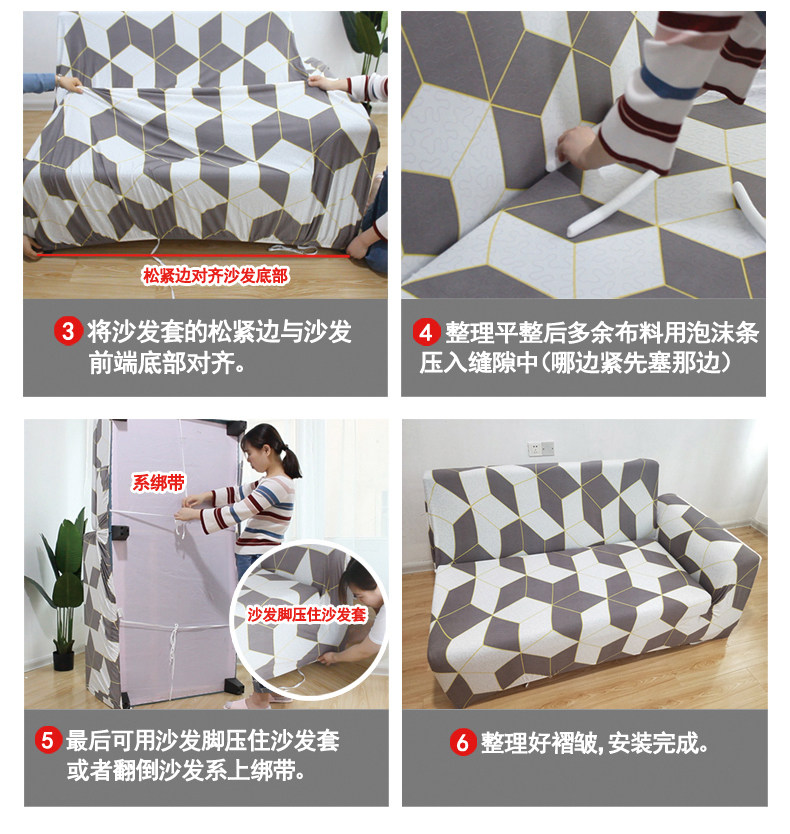 松紧边对齐沙发底部

3 将沙发套的松紧边与沙发前端底部对齐。

4 整理平整后多余布料用泡沫条压入缝隙中(哪边紧先塞那边)

系绑带

沙发脚压住沙发套

5 最后可用沙发脚压住沙发套或者翻倒沙发系上绑带。

6 整理好褶皱,安装完成。