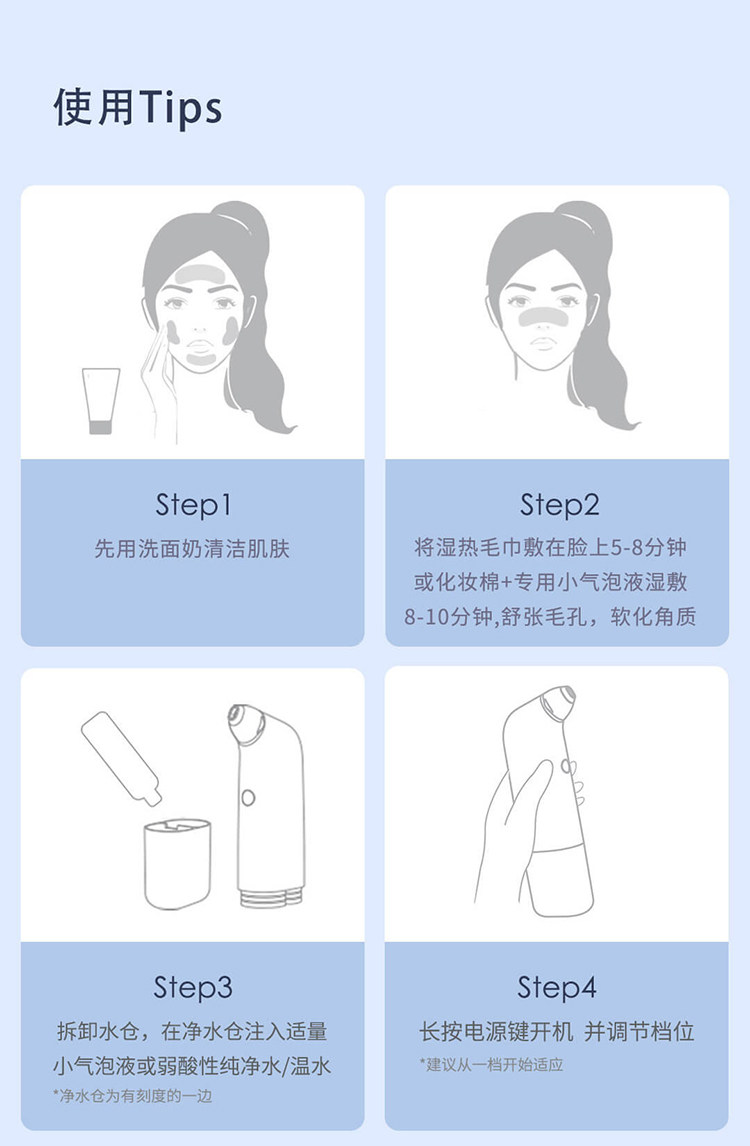 使用Tips

Step1

先用洗面奶清洁肌肤

Step2

将湿热毛巾敷在脸上5-8分钟或化妆棉+专用小气泡液湿敷8-10分钟,舒张毛孔，软化角质

Step3

拆卸水仓，在净水仓注入适量小气泡液或弱酸性纯净水/温水

*净水仓为有刻度的一边

Step4

长按电源键开机 并调节档位

*建议从一档开始适应