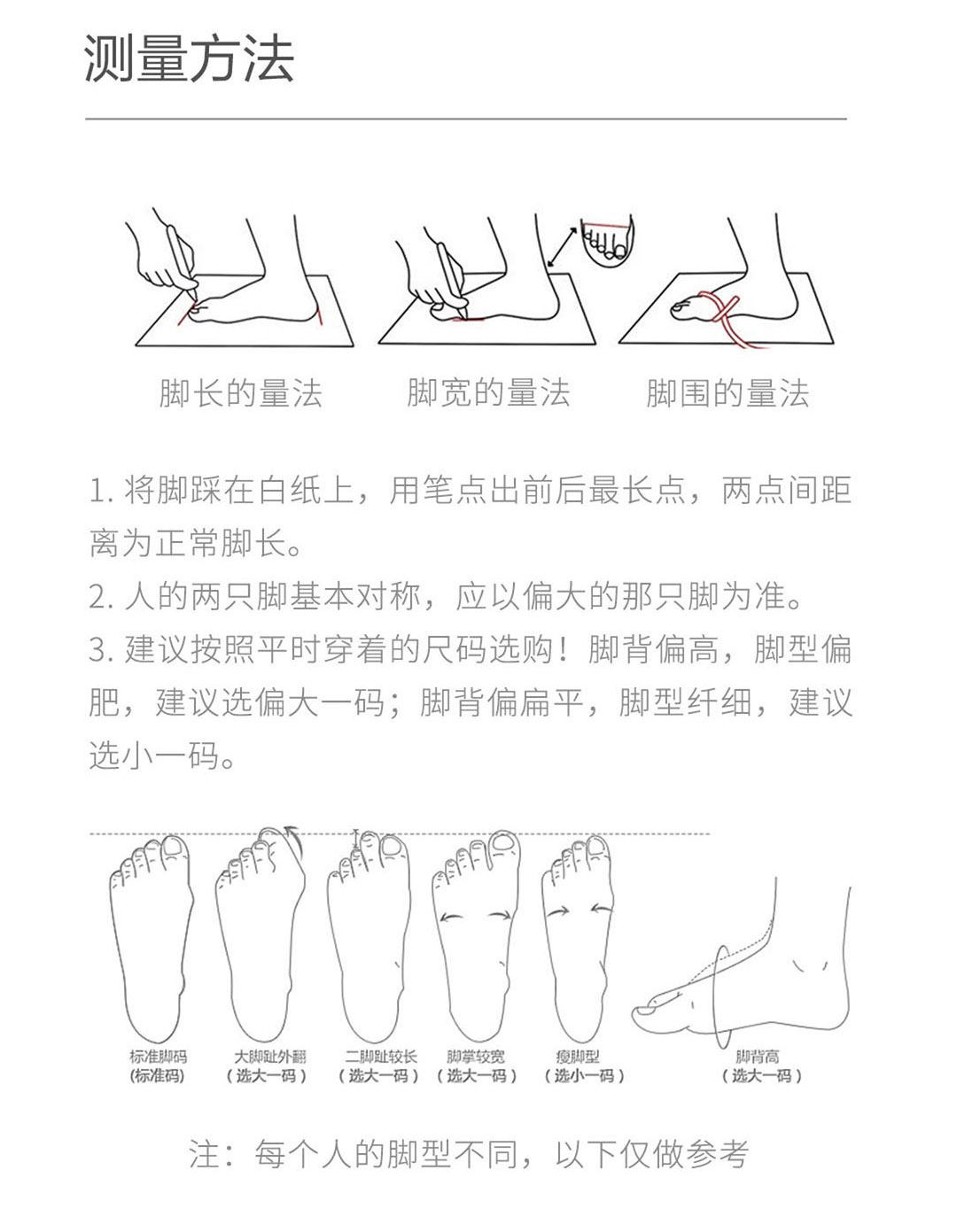 测量方法

脚长的量法

脚宽的量法

脚围的量法

1. 将脚踩在白纸上，用笔点出前后最长点，两点间距离为正常脚长。

2. 人的两只脚基本对称，应以偏大的那只脚为准。

3. 建议按照平时穿着的尺码选购！脚背偏高，脚型偏肥，建议选偏大一码；脚背偏扁平，脚型纤细，建议选小一码。

标准脚码
(标准码)

大脚趾外翻
（选大一码）

二脚趾较长
（选大一码）

脚掌较宽
（选大一码）

瘦脚型
（选小一码）

脚背高
（选大一码）

注：每个人的脚型不同，以下仅做参考