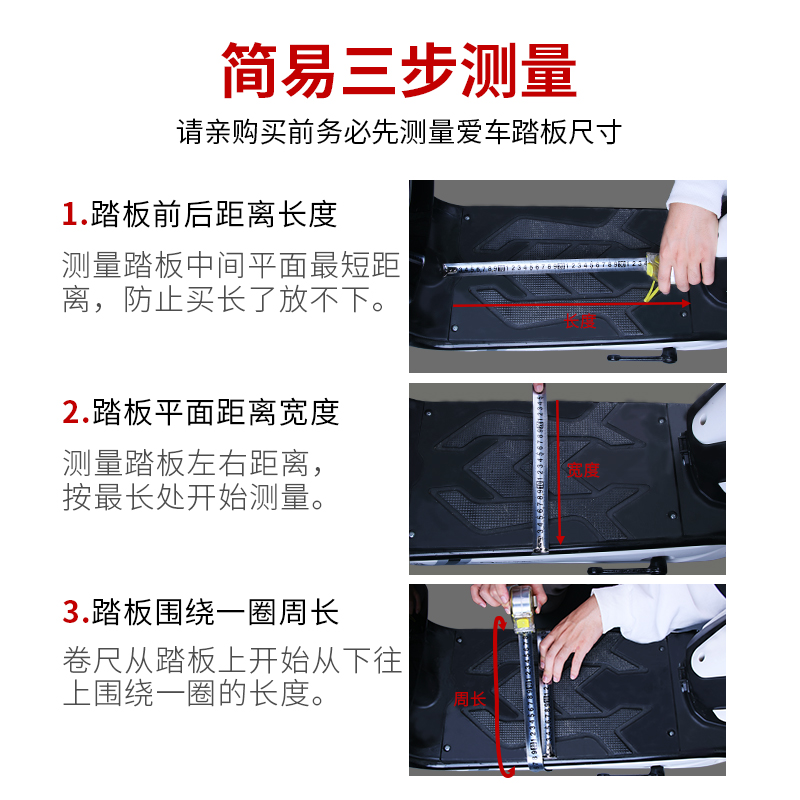 简易三步测量

请亲购买前务必先测量爱车踏板尺寸

1.踏板前后距离长度

测量踏板中间平面最短距离，防止买长了放不下。

长度

2.踏板平面距离宽度

测量踏板左右距离，按最长处开始测量。

宽度

3.踏板围绕一圈周长

卷尺从踏板上开始从下往上围绕一圈的长度。

周长