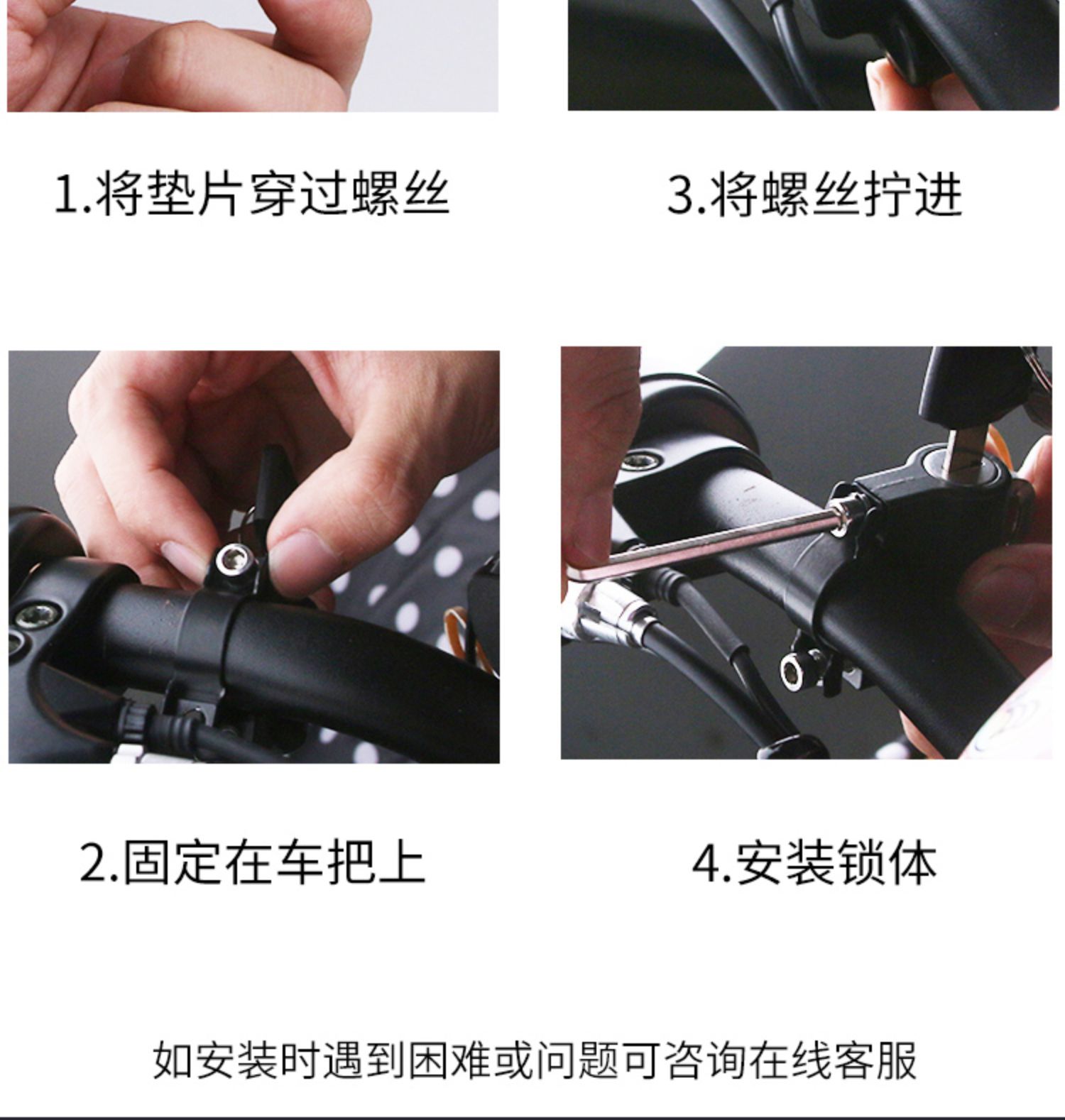 1.将垫片穿过螺丝

3.将螺丝拧进

2.固定在车把上

4.安装锁体

如安装时遇到困难或问题可咨询在线客服