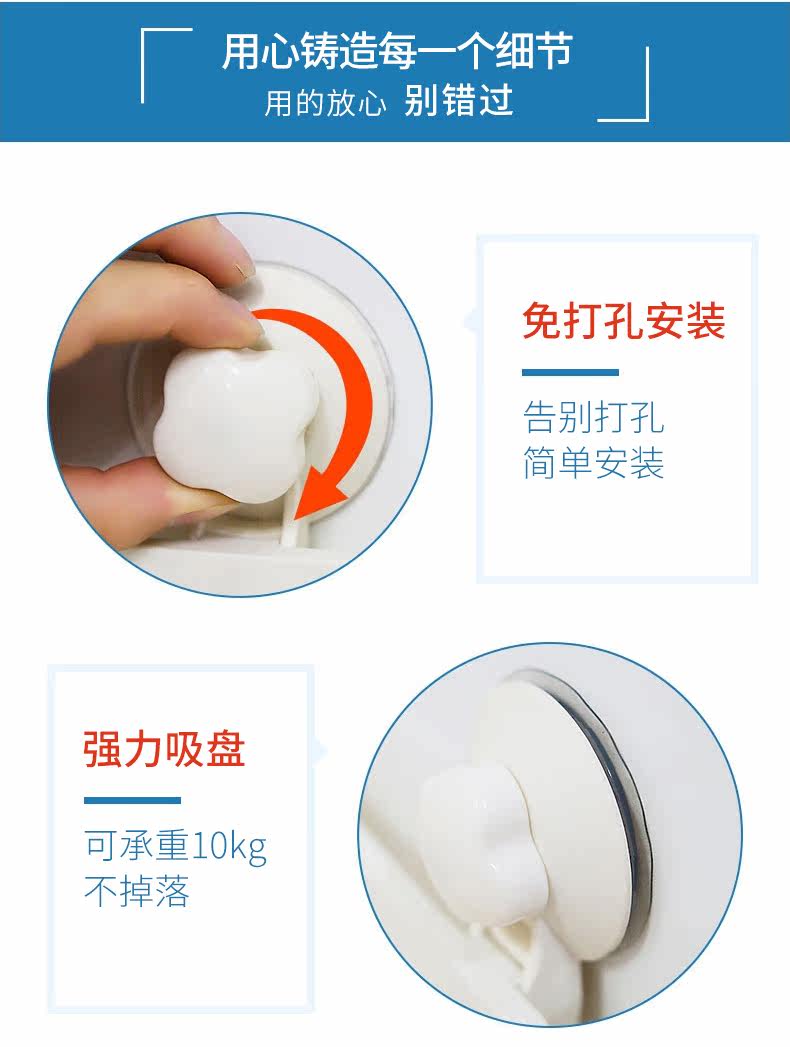 用心铸造每一个细节
用的放心 别错过

免打孔安装

告别打孔
简单安装

强力吸盘

可承重10kg
不掉落