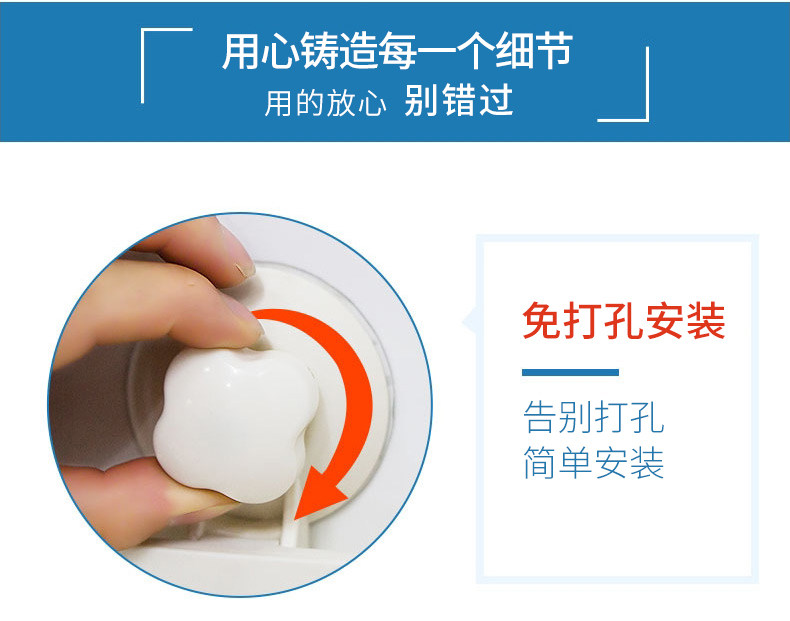 用心铸造每一个细节
用的放心 别错过

免打孔安装

告别打孔
简单安装