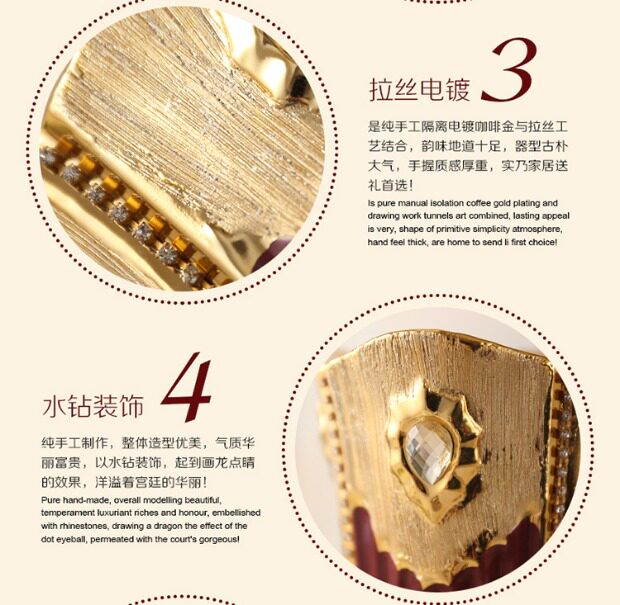 拉丝电镀 3

是纯手工隔离电镀咖啡金与拉丝工艺结合，韵味地道十足，器型古朴大气，手握质感厚重，实乃家居送礼首选！

Is pure manual isolation coffee gold plating and drawing work tunnels art combined, lasting appeal is very, shape of primitive simplicity atmosphere, hand feel thick, are home to send li first choice!

水钻装饰 4

纯手工制作，整体造型优美，气质华丽富贵，以水钻装饰，起到画龙点睛的效果，洋溢着宫廷的华丽！

Pure hand-made, overall modelling beautiful, temperament luxuriant riches and honour, embellished with rhinestones, drawing a dragon the effect of the dot eyeball, permeated with the court's gorgeous!